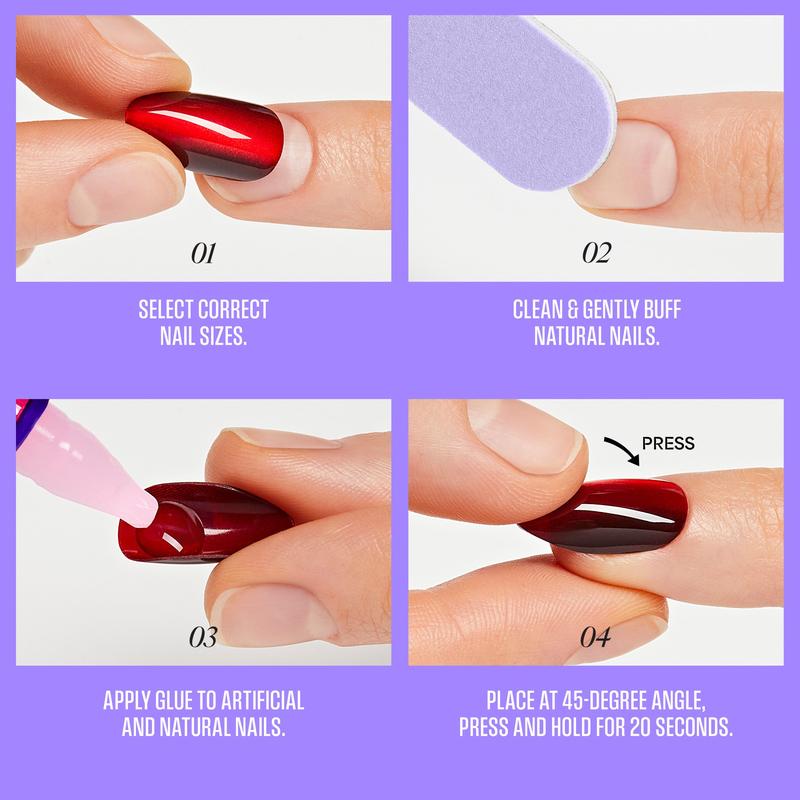 01

SELECT CORRECT NAIL SIZES.

02

CLEAN & GENTLY BUFF NATURAL NAILS.

03

APPLY GLUE TO ARTIFICIAL AND NATURAL NAILS.

PRESS

04

PLACE AT 45-DEGREE ANGLE, PRESS AND HOLD FOR 20 SECONDS.