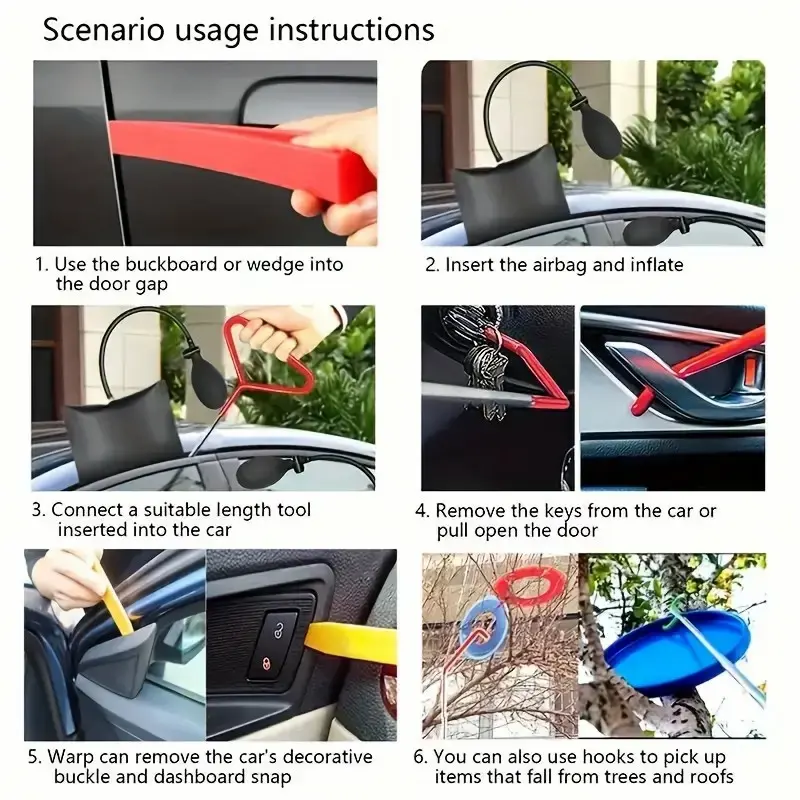 Scenario usage instructions

1. Use the buckboard or wedge into the door gap

2. Insert the airbag and inflate

3. Connect a suitable length tool inserted into the car

4. Remove the keys from the car or pull open the door

5. Warp can remove the car's decorative buckle and dashboard snap

6. You can also use hooks to pick up items that fall from trees and roofs