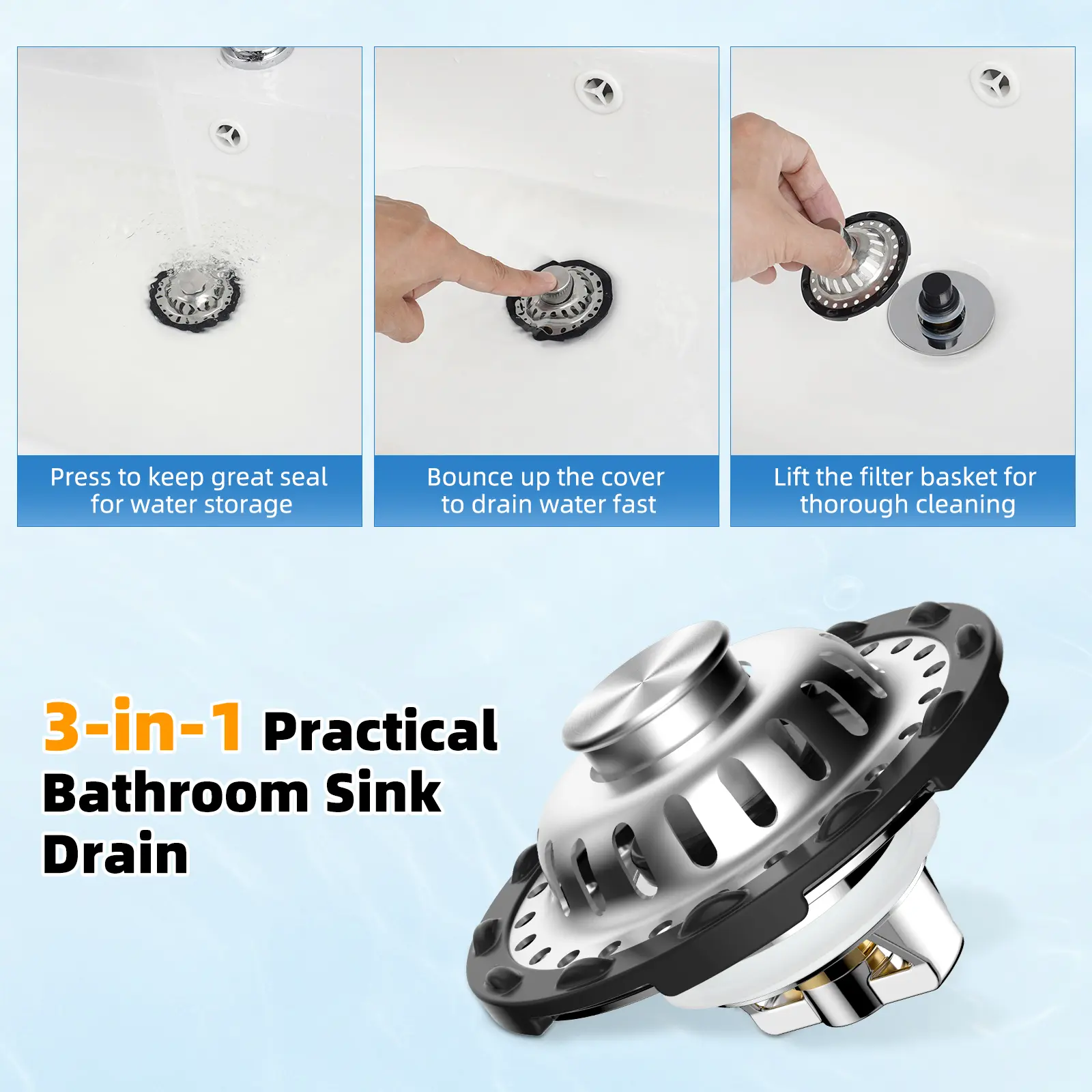 Press to keep great seal for water storage

Bounce up the cover to drain water fast

Lift the filter basket for thorough cleaning

3-in-1 Practical Bathroom Sink Drain