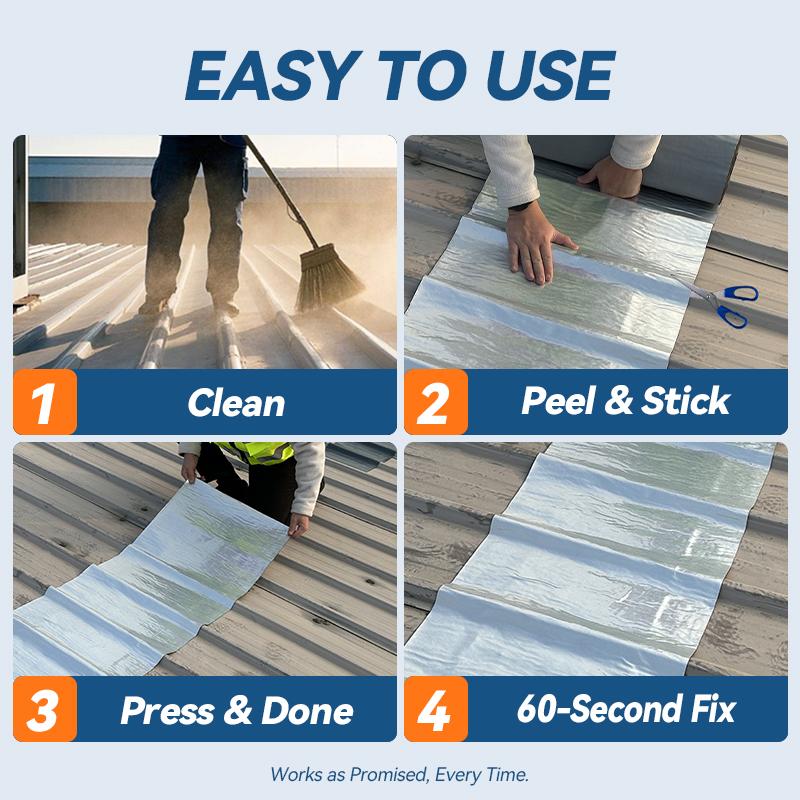 EASY TO USE

1 Clean

2 Peel & Stick

3 Press & Done

4 60-Second Fix

Works as Promised, Every Time.