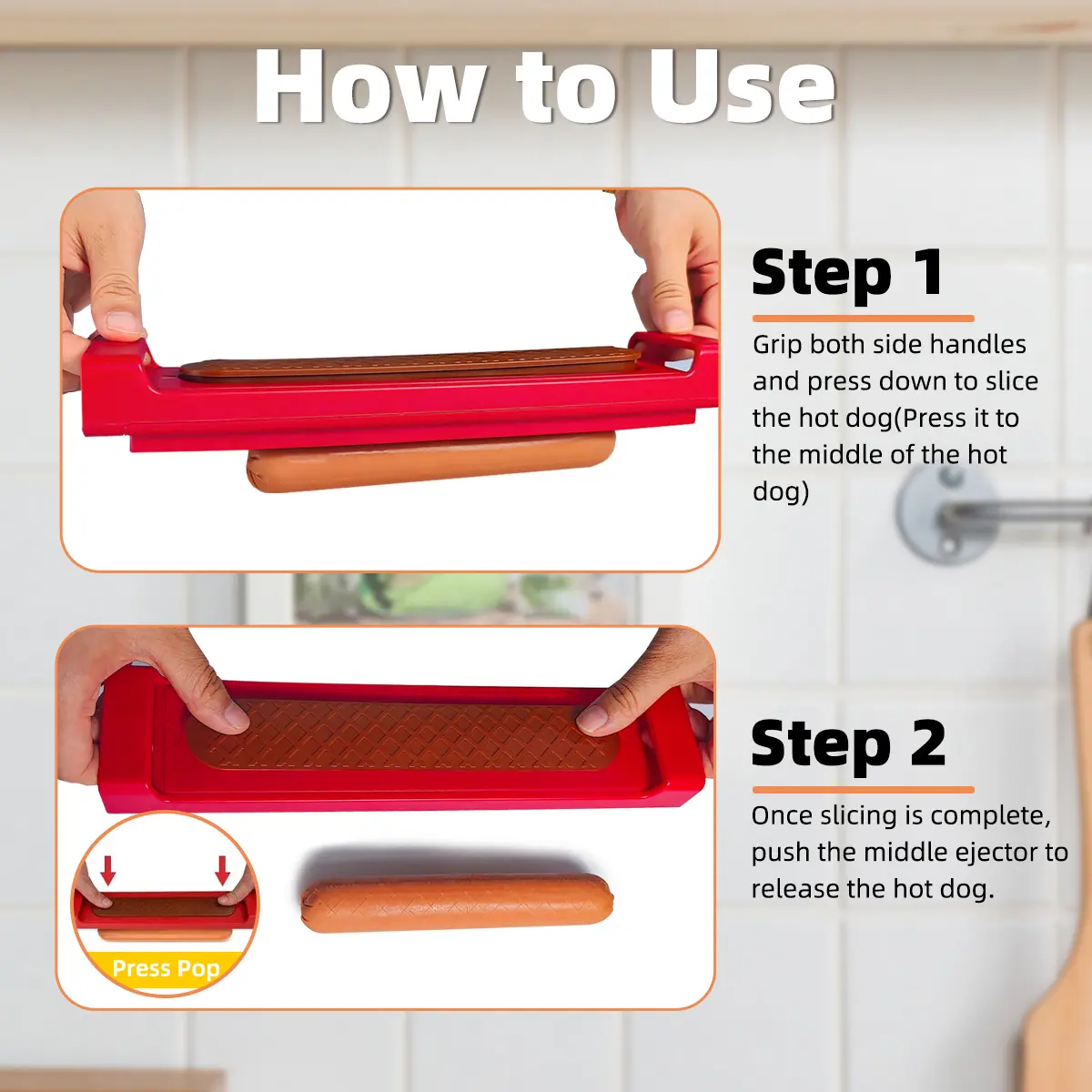 How to Use

Step 1

Grip both side handles and press down to slice the hot dog(Press it to the middle of the hot dog)

Step 2

Once slicing is complete, push the middle ejector to release the hot dog.

Press Pop