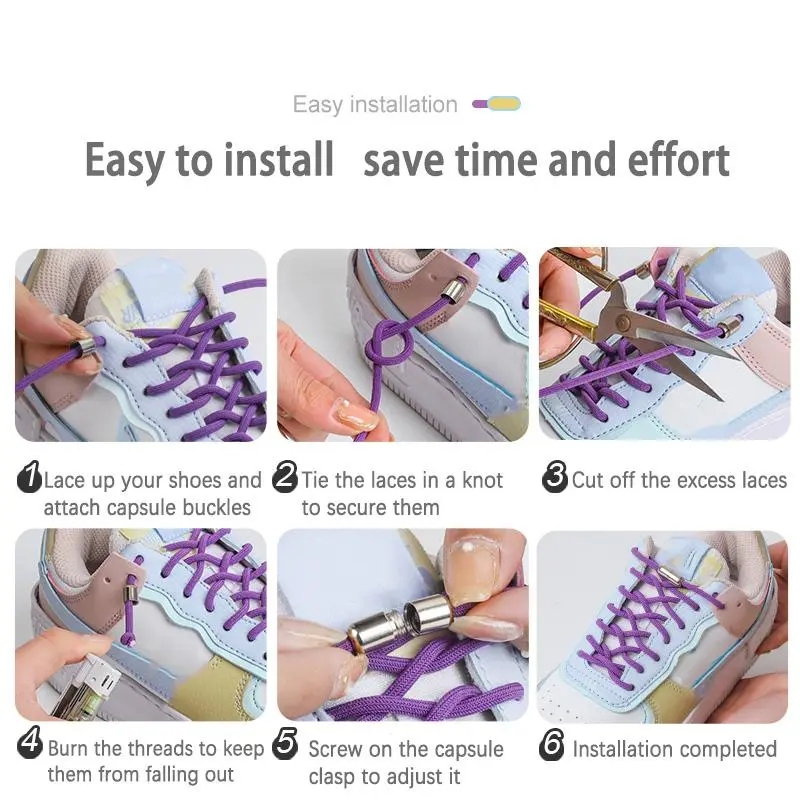 Easy installation

Easy to install save time and effort

1 Lace up your shoes and attach capsule buckles

2 Tie the laces in a knot to secure them

3 Cut off the excess laces

4 Burn the threads to keep them from falling out

5 Screw on the capsule clasp to adjust it

6 Installation completed