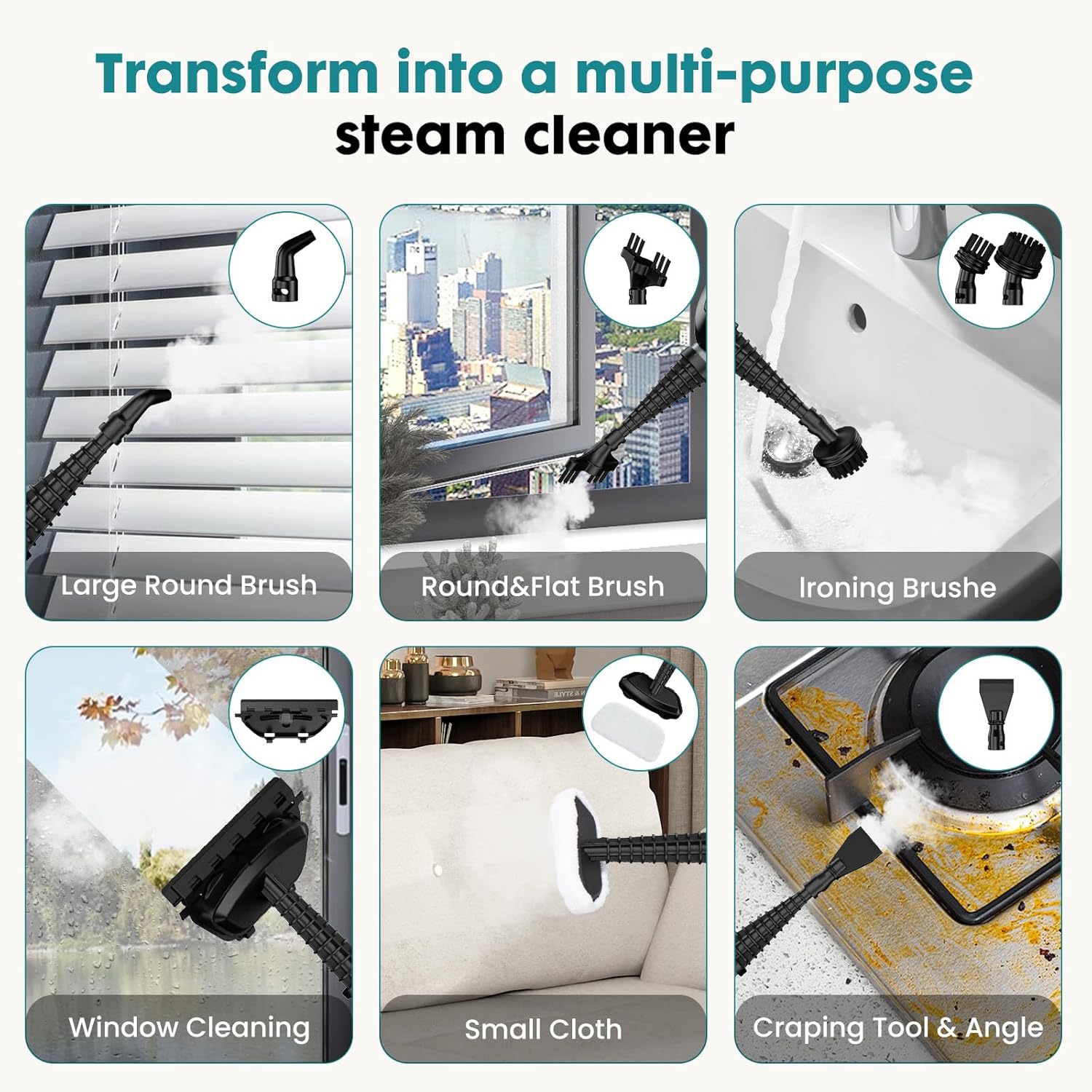 Transform into a multi-purpose steam cleaner

Large Round Brush

Round&Flat Brush

Ironing Brushe

Window Cleaning

Small Cloth

Craping Tool & Angle