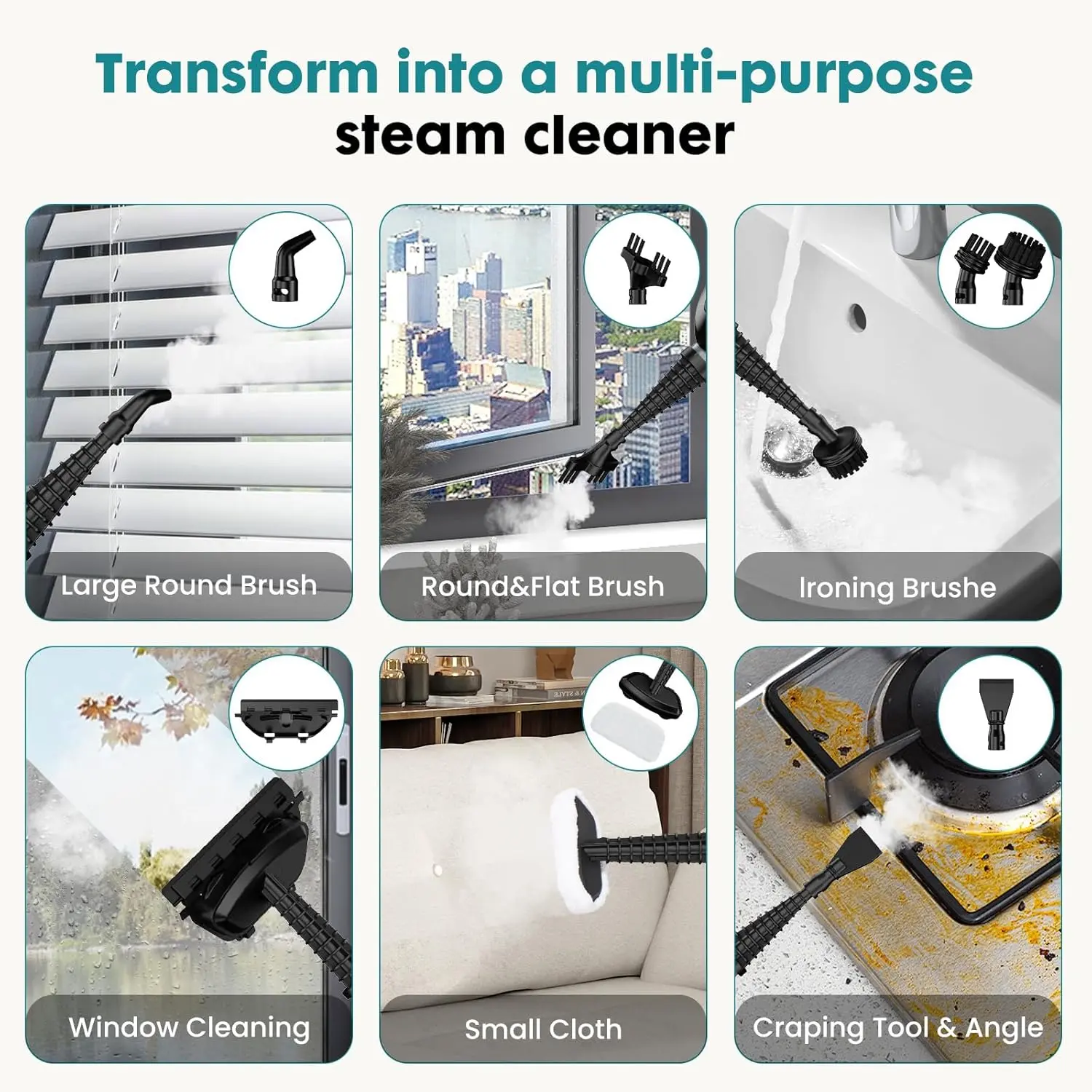 Transform into a multi-purpose steam cleaner

Large Round Brush

Round&Flat Brush

Ironing Brushe

Window Cleaning

Small Cloth

Craping Tool & Angle