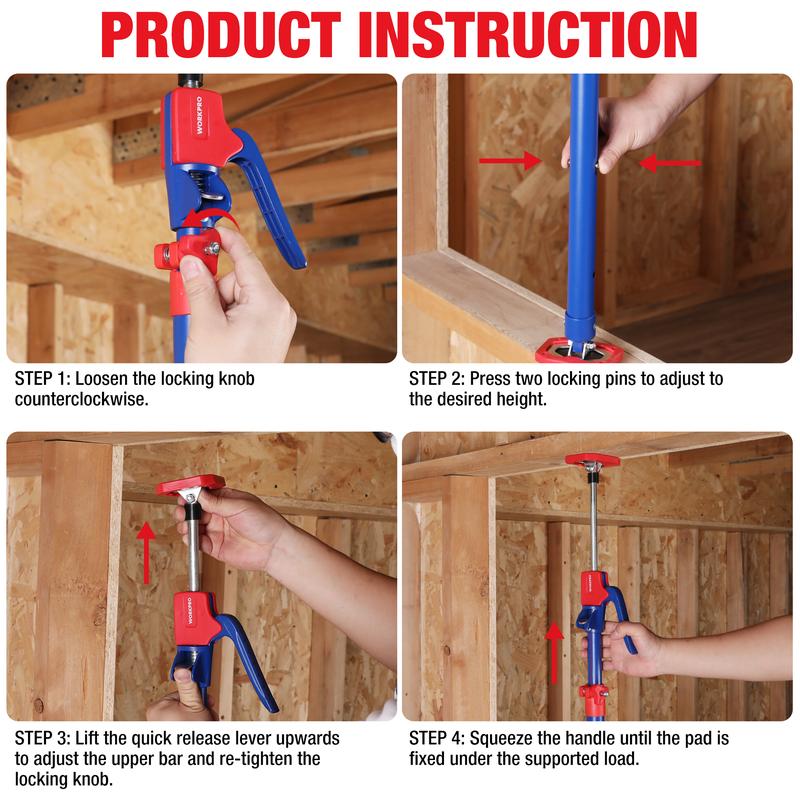 PRODUCT INSTRUCTION

WORKPRO

STEP 1: Loosen the locking knob counterclockwise.

STEP 2: Press two locking pins to adjust to the desired height.

WORKPRO

STEP 3: Lift the quick release lever upwards to adjust the upper bar and re-tighten the locking knob.

WORKPRO

STEP 4: Squeeze the handle until the pad is fixed under the supported load.