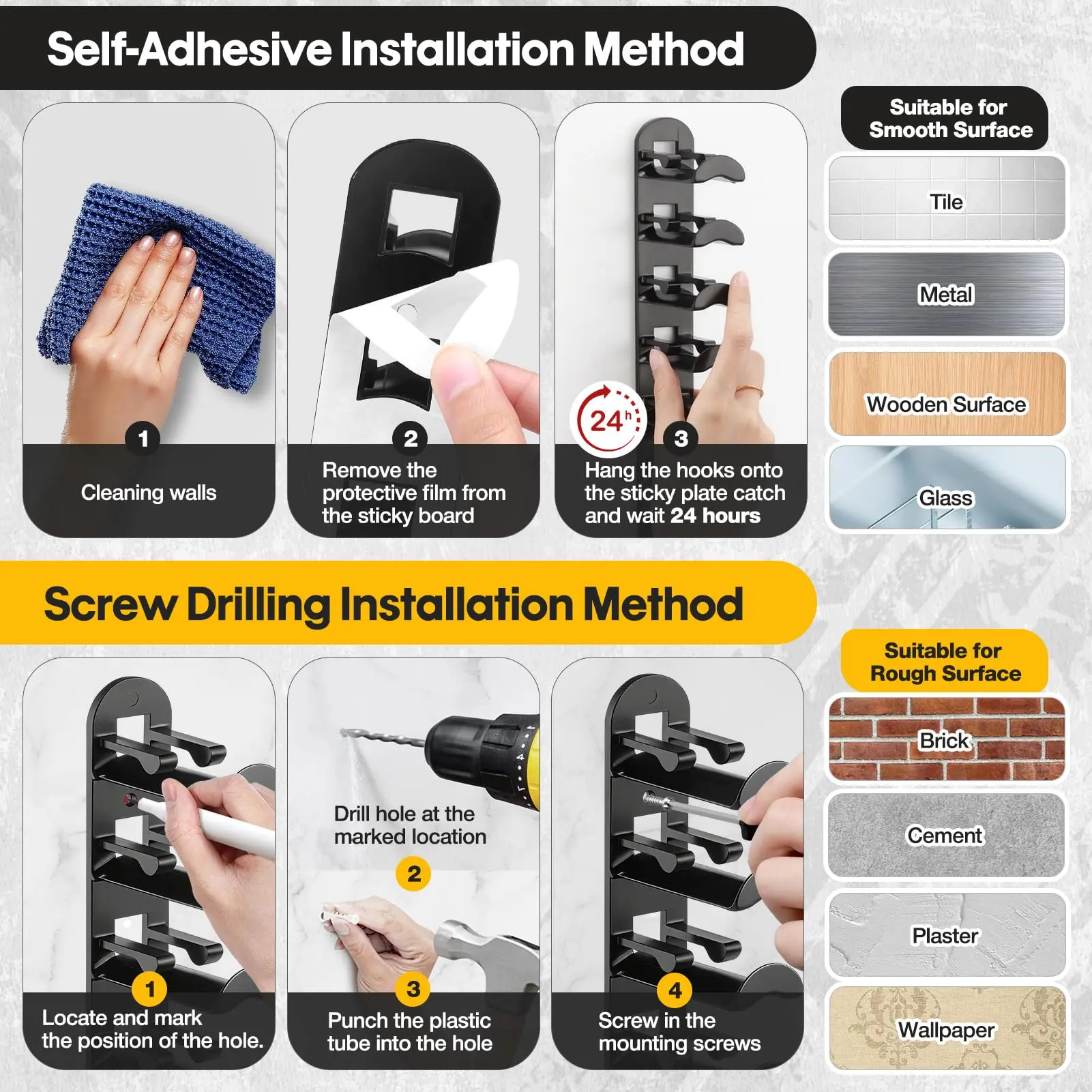 Self-Adhesive Installation Method

1
Cleaning walls

2
Remove the protective film from the sticky board

24h
3
Hang the hooks onto the sticky plate catch and wait 24 hours

Suitable for Smooth Surface

Tile

Metal

Wooden Surface

Glass

Screw Drilling Installation Method

1
Locate and mark the position of the hole.

Drill hole at the marked location
2

3
Punch the plastic tube into the hole

4
Screw in the mounting screws

Suitable for Rough Surface

Brick

Cement

Plaster

Wallpaper