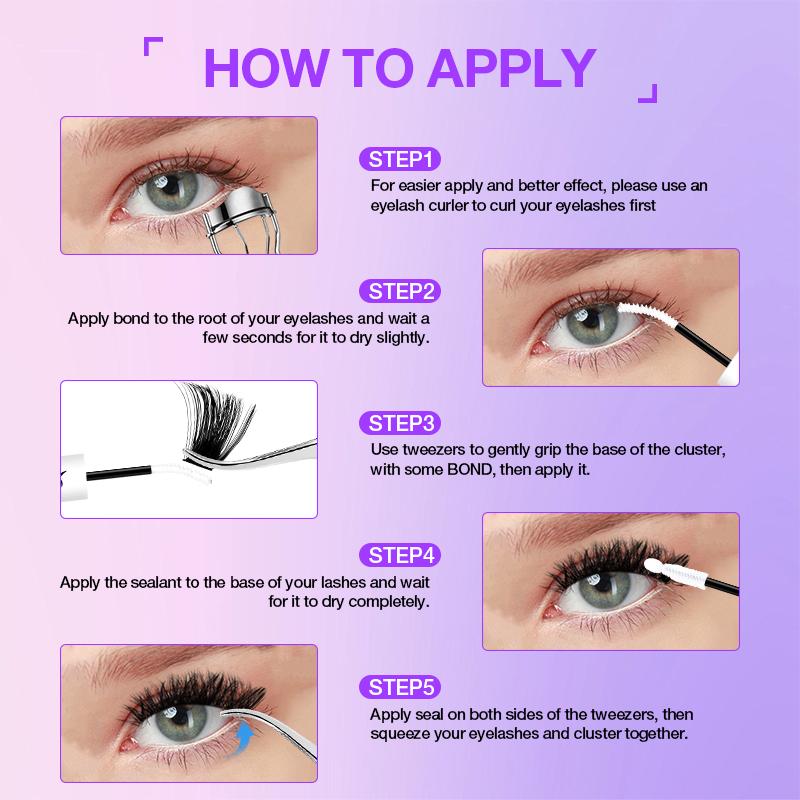 HOW TO APPLY

STEP1
For easier apply and better effect, please use an eyelash curler to curl your eyelashes first

STEP2
Apply bond to the root of your eyelashes and wait a few seconds for it to dry slightly.

STEP3
Use tweezers to gently grip the base of the cluster, with some BOND, then apply it.

STEP4
Apply the sealant to the base of your lashes and wait for it to dry completely.

STEP5
Apply seal on both sides of the tweezers, then squeeze your eyelashes and cluster together.