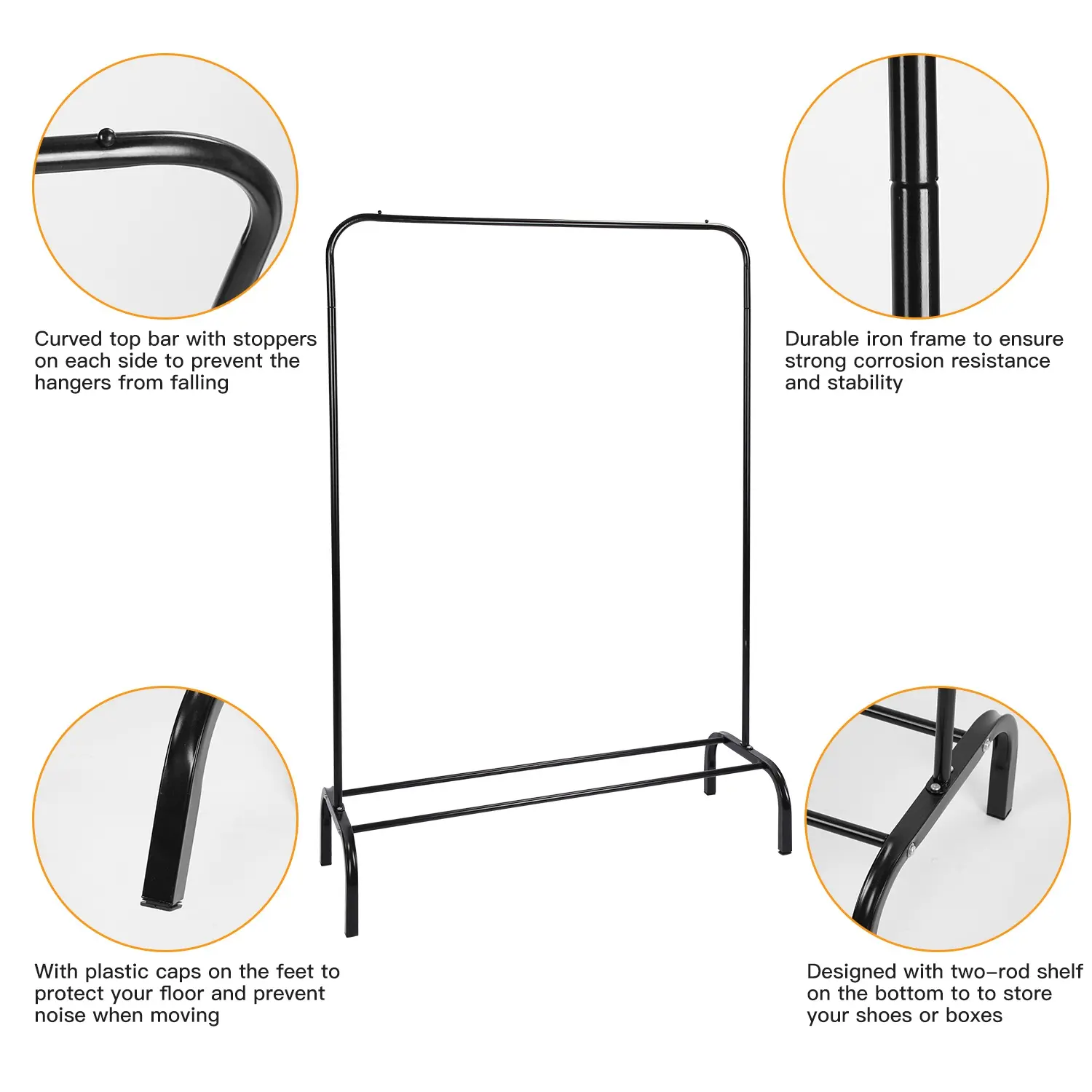 Curved top bar with stoppers on each side to prevent the hangers from falling

Durable iron frame to ensure strong corrosion resistance and stability

With plastic caps on the feet to protect your floor and prevent noise when moving

Designed with two-rod shelf on the bottom to to store your shoes or boxes