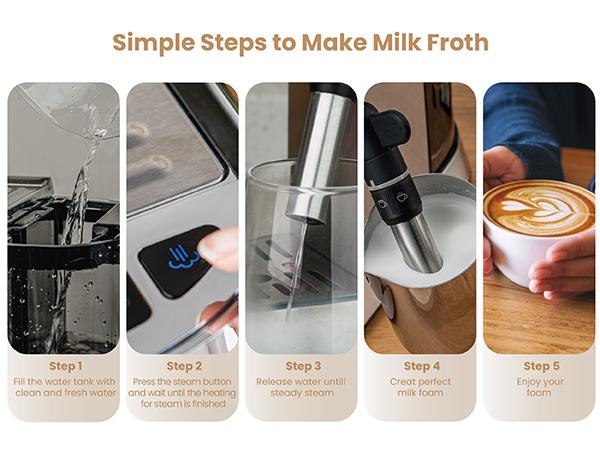 Simple Steps to Make Milk Froth

Step 1
Fill the water tank with clean and fresh water

Step 2
Press the steam button and wait until the heating for steam is finished

Step 3
Release water untill steady steam

Step 4
Creat perfect milk foam

Step 5
Enjoy your foam