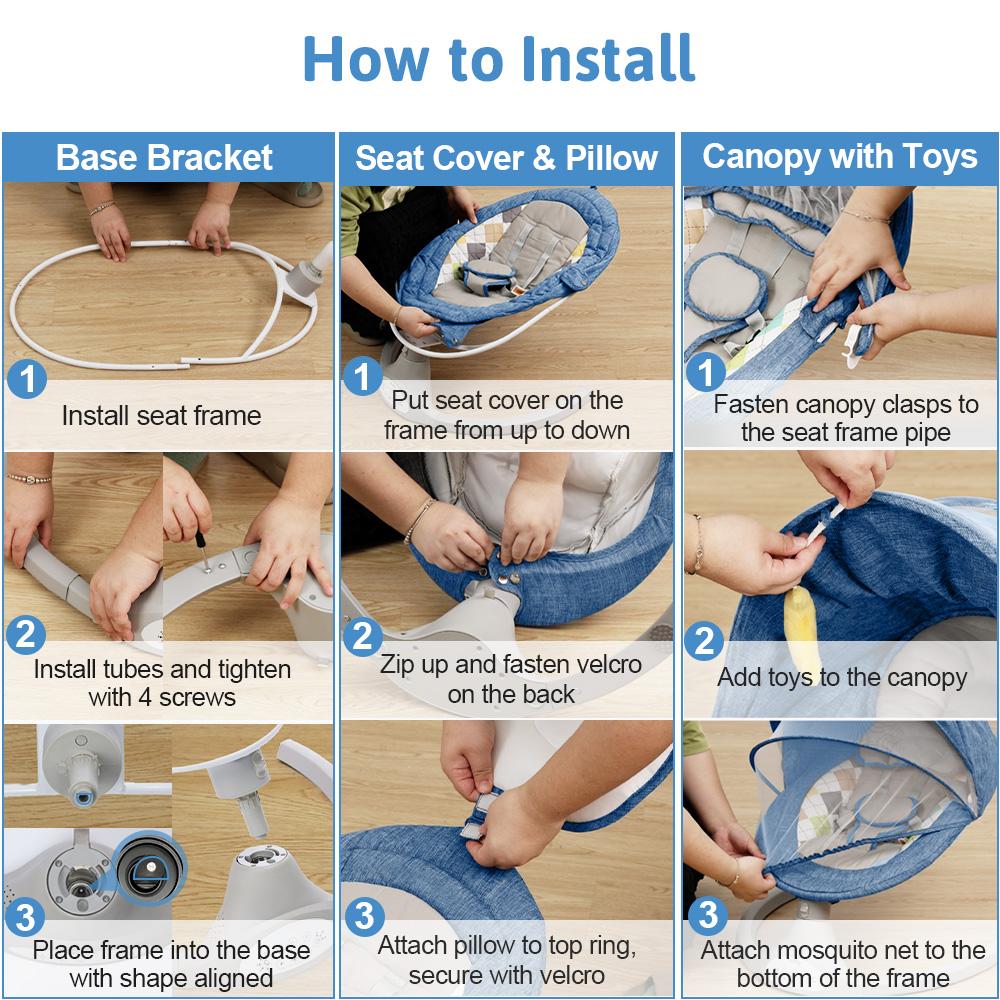 How to Install

Base Bracket

1 Install seat frame

2 Install tubes and tighten with 4 screws

3 Place frame into the base with shape aligned

Seat Cover & Pillow

1 Put seat cover on the frame from up to down

2 Zip up and fasten velcro on the back

3 Attach pillow to top ring, secure with velcro

Canopy with Toys

1 Fasten canopy clasps to the seat frame pipe

2 Add toys to the canopy

3 Attach mosquito net to the bottom of the frame