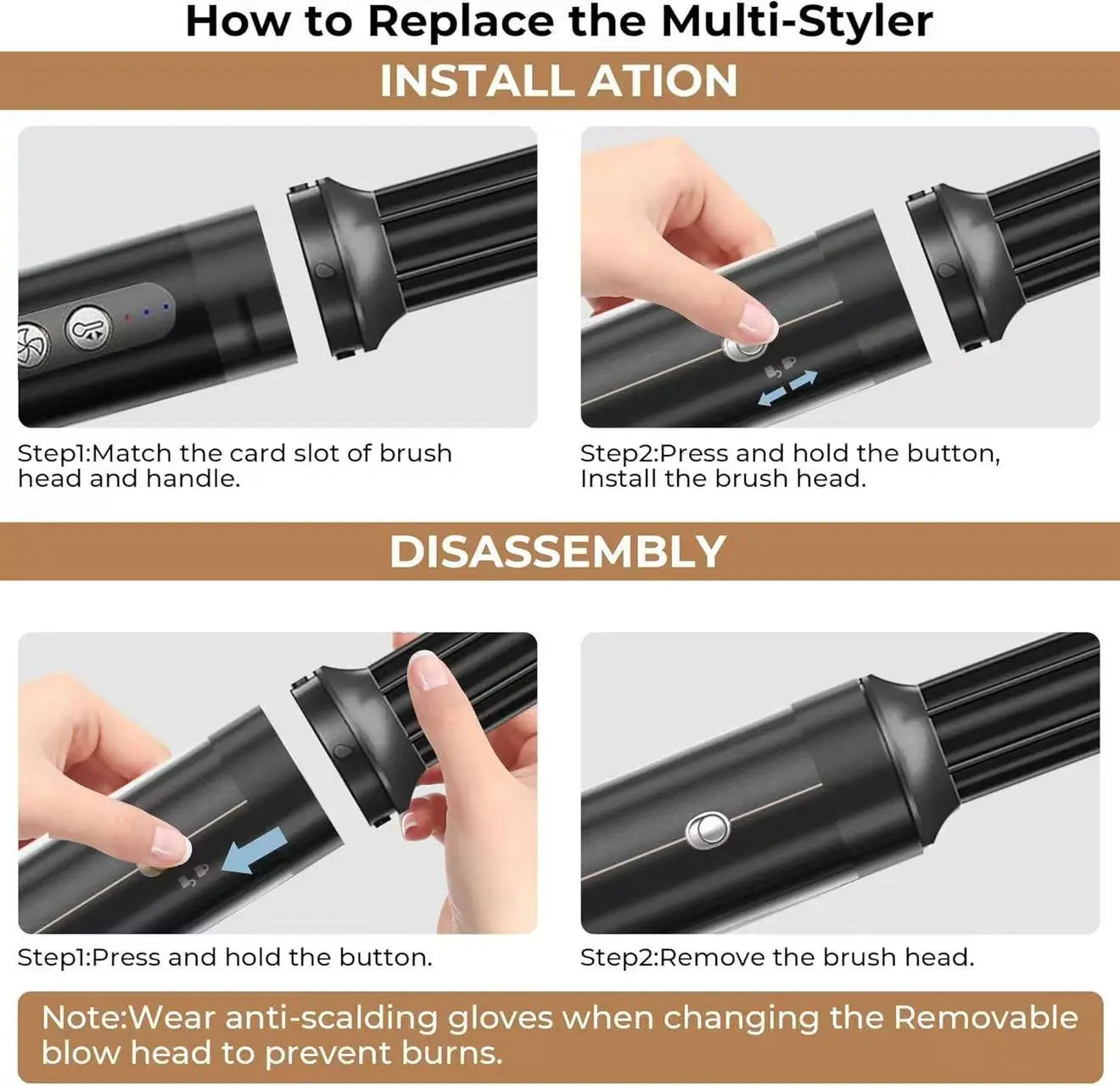 How to Replace the Multi-Styler

INSTALL ATION

Step1:Match the card slot of brush head and handle.

Step2:Press and hold the button, Install the brush head.

DISASSEMBLY

Step1:Press and hold the button.

Step2:Remove the brush head.

Note:Wear anti-scalding gloves when changing the Removable blow head to prevent burns.