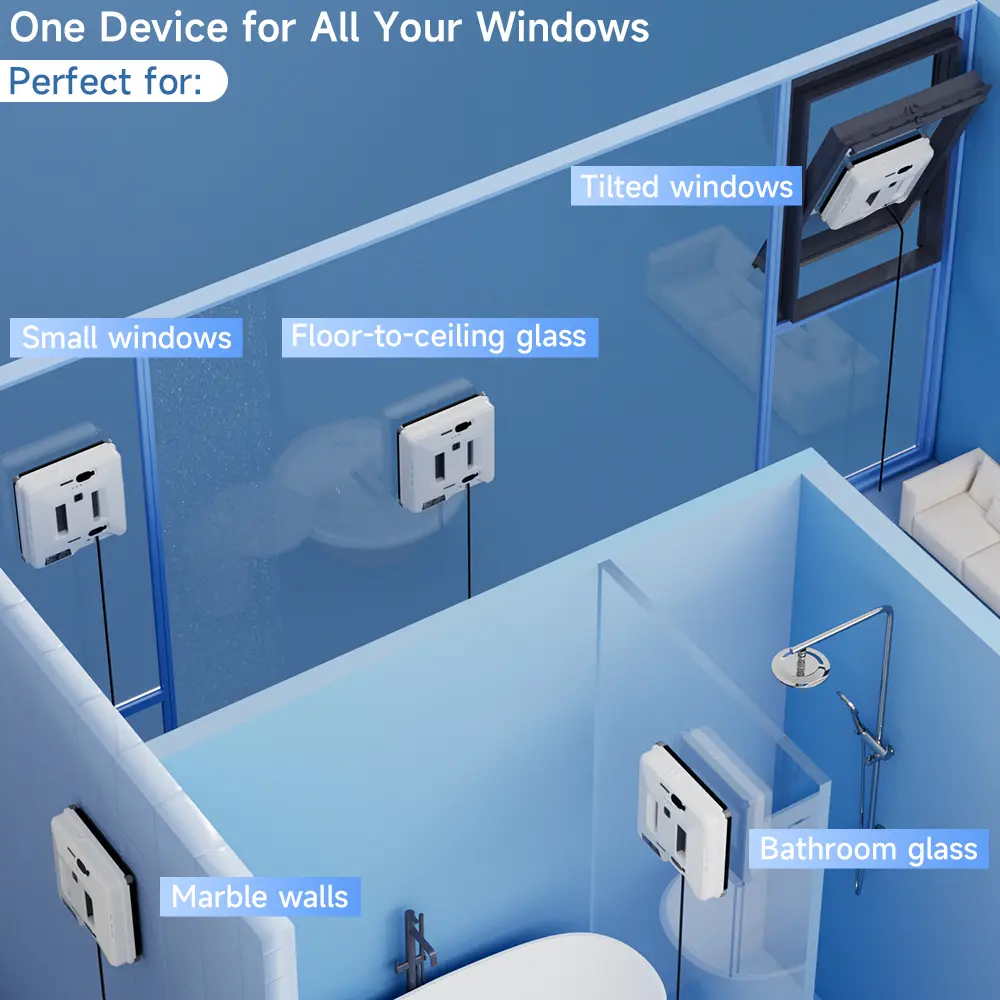 One Device for All Your Windows

Perfect for:

Tilted windows

Small windows

Floor-to-ceiling glass

Bathroom glass

Marble walls