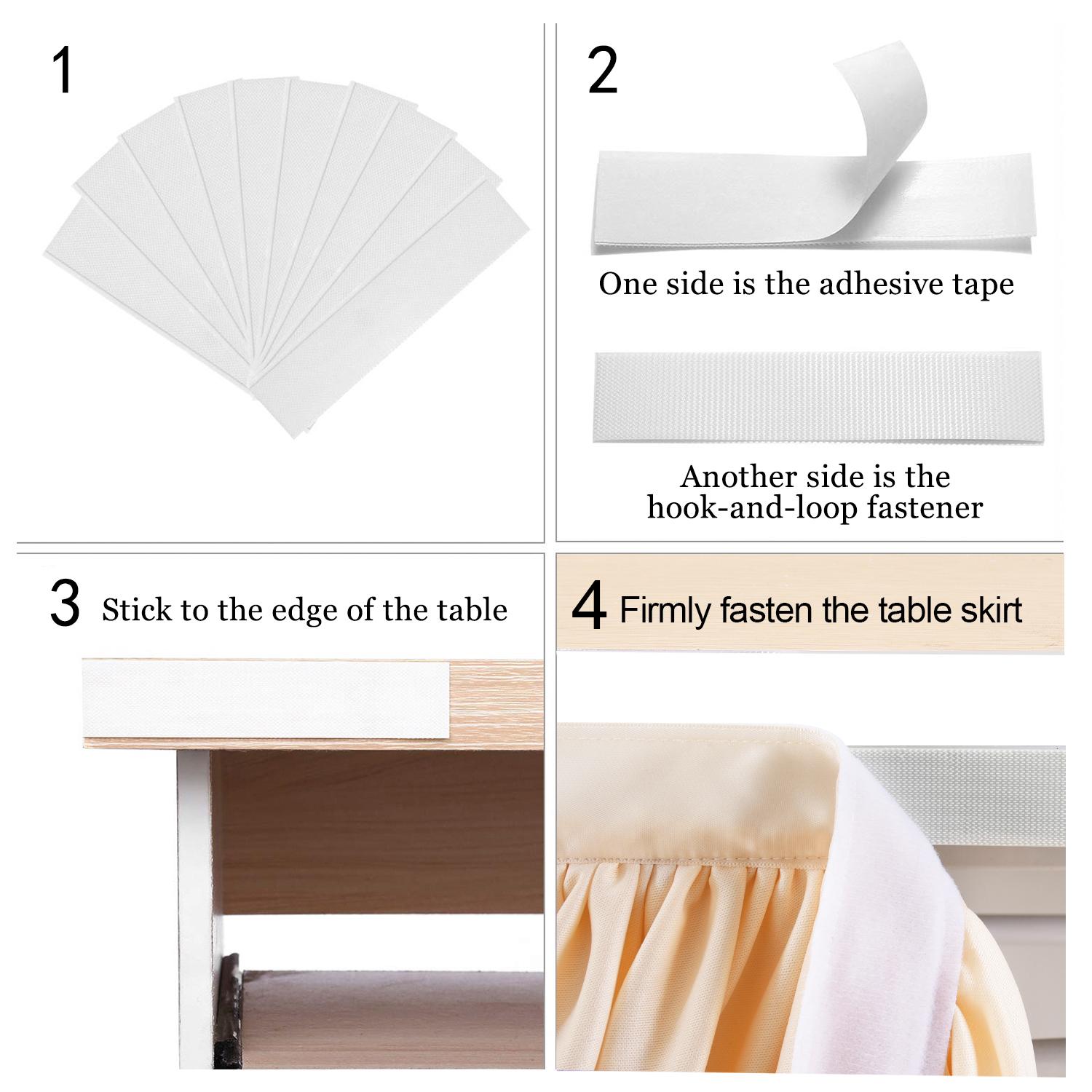 1

2

One side is the adhesive tape

Another side is the hook-and-loop fastener

3 Stick to the edge of the table

4 Firmly fasten the table skirt