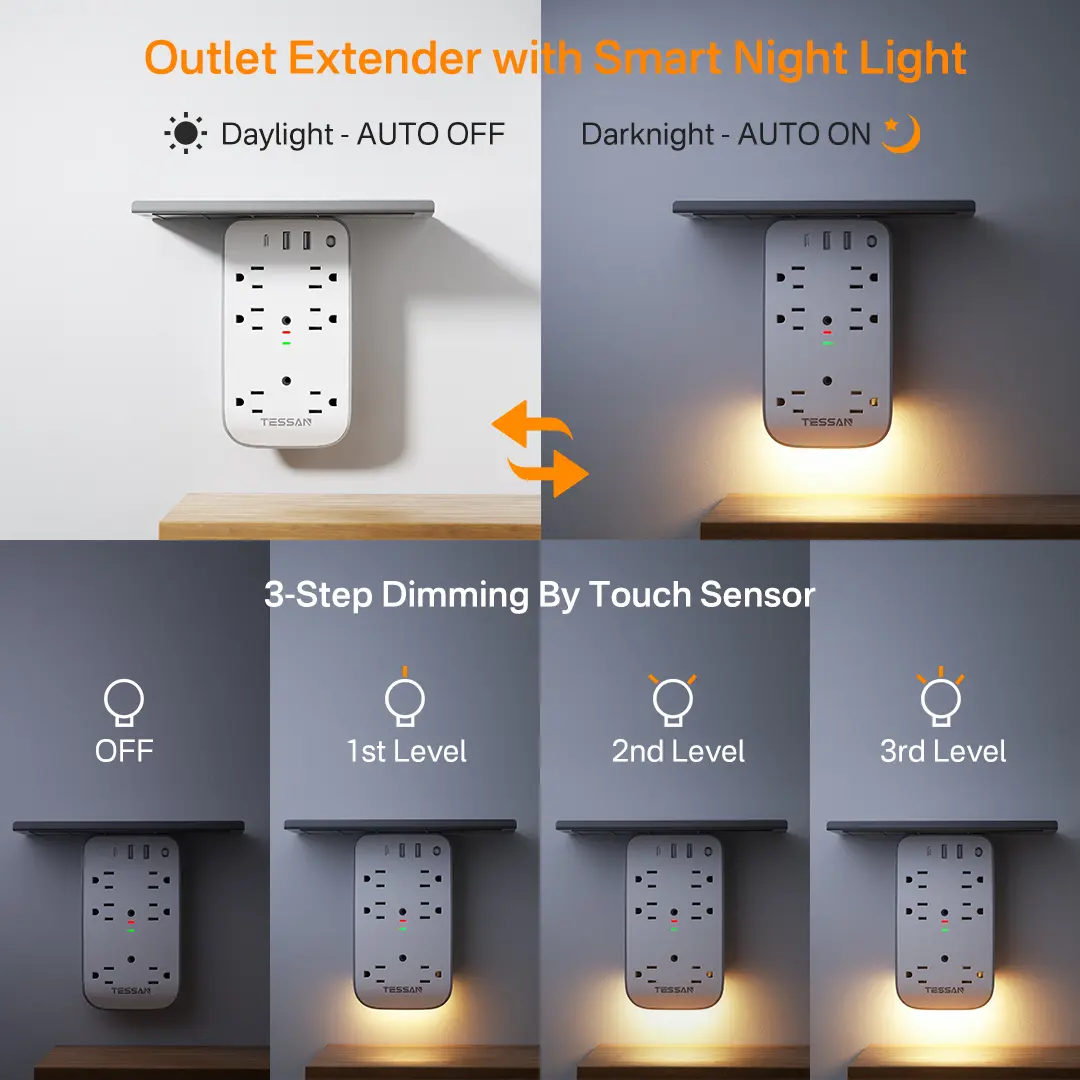 Outlet Extender with Smart Night Light

Daylight - AUTO OFF

Darknight - AUTO ON

TESSAN

TESSAN

3-Step Dimming By Touch Sensor

OFF

1st Level

2nd Level

3rd Level

TESSAN

TESSAN

TESSAN

TESSAN