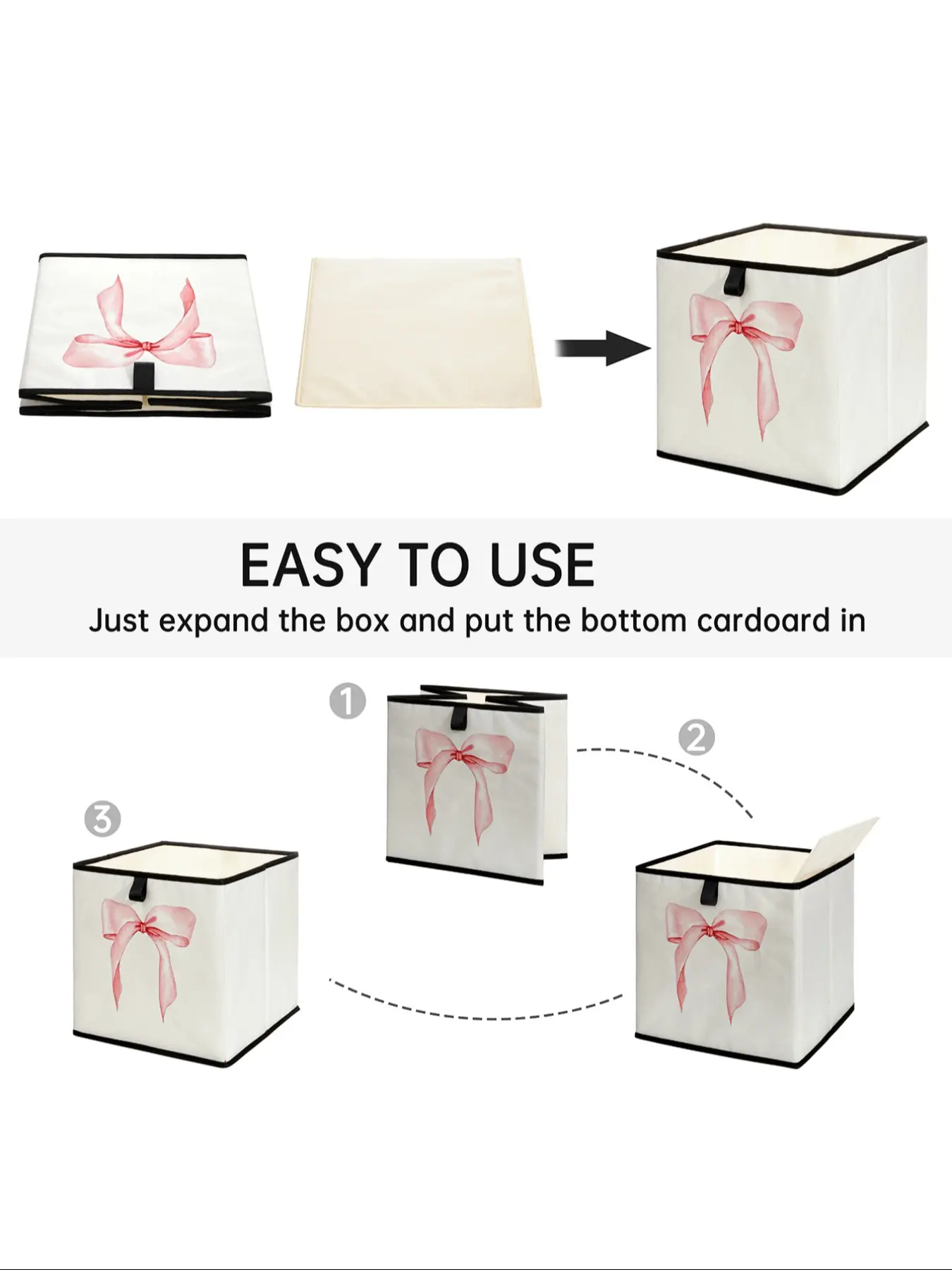 EASY TO USE
Just expand the box and put the bottom cardoard in

1

2

3