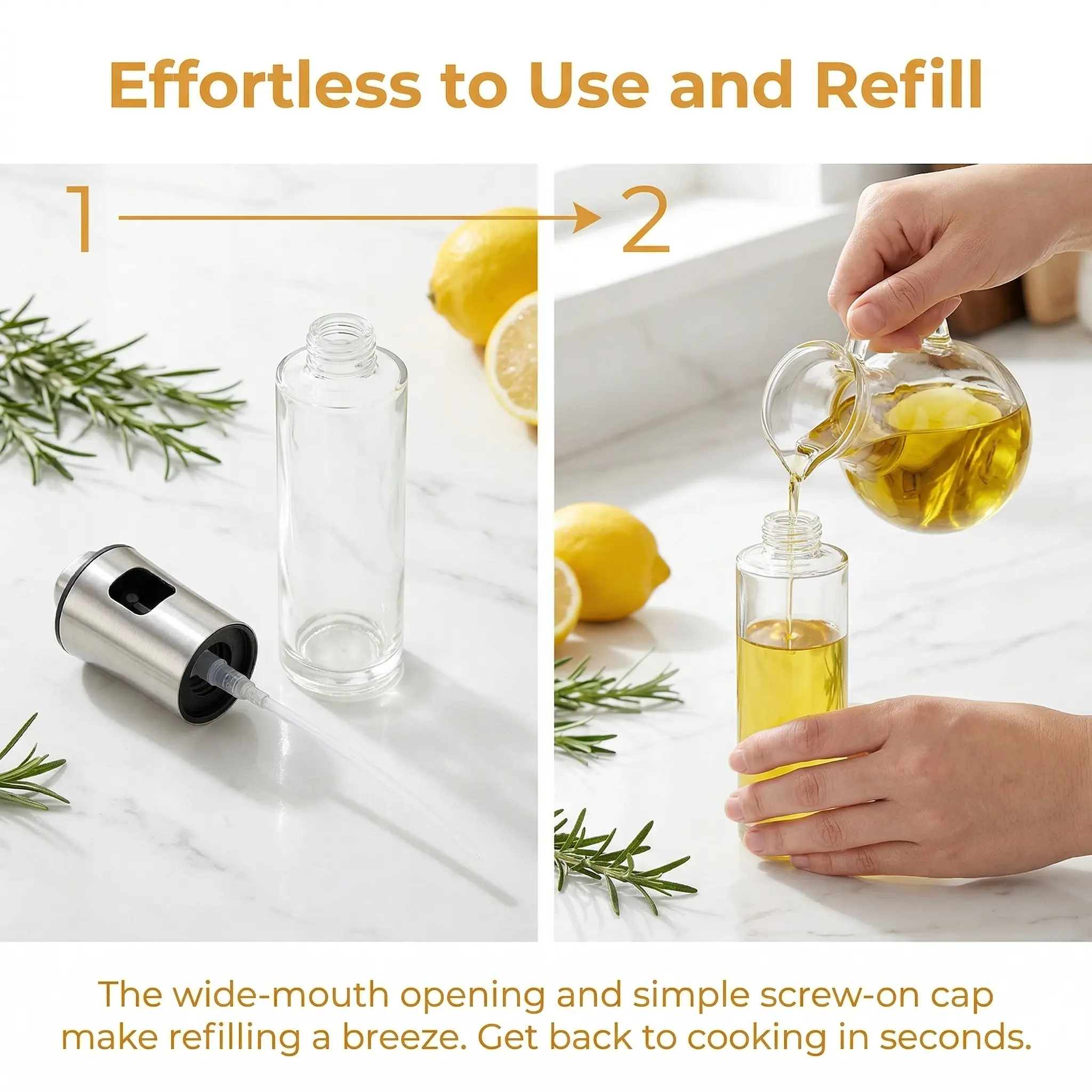 Effortless to Use and Refill

1

2

The wide-mouth opening and simple screw-on cap make refilling a breeze. Get back to cooking in seconds.