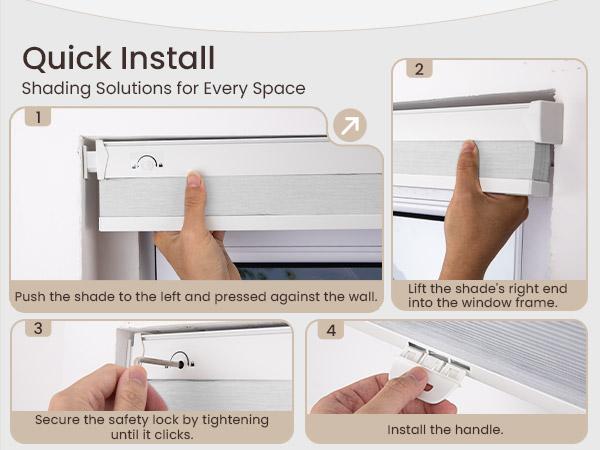 Quick Install
Shading Solutions for Every Space

1
Push the shade to the left and pressed against the wall.

2
Lift the shade's right end into the window frame.

3
Secure the safety lock by tightening until it clicks.

4
Install the handle.