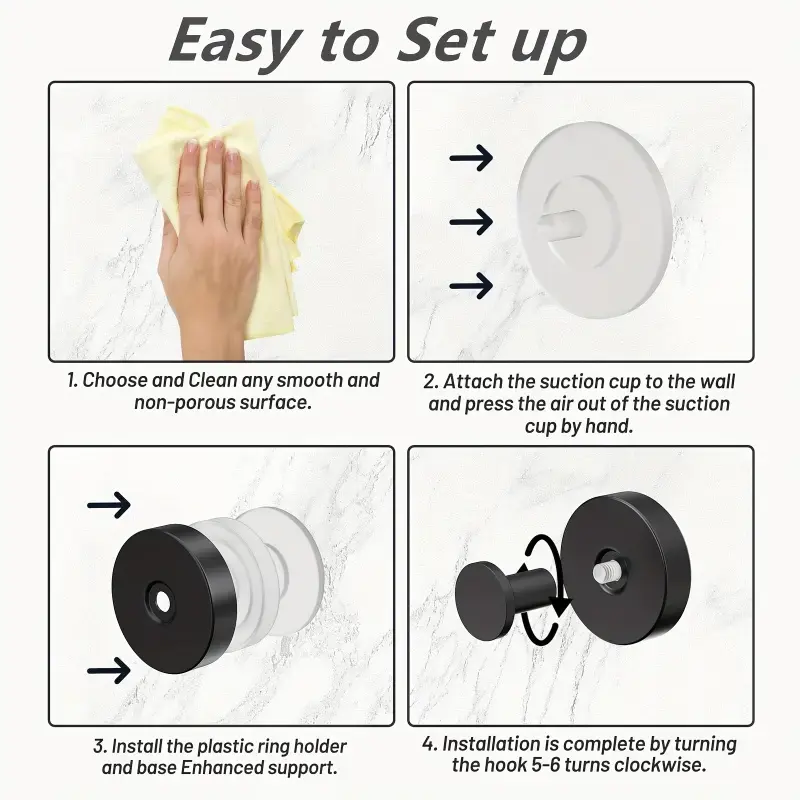 Easy to Set up

1. Choose and Clean any smooth and non-porous surface.

2. Attach the suction cup to the wall and press the air out of the suction cup by hand.

3. Install the plastic ring holder and base Enhanced support.

4. Installation is complete by turning the hook 5-6 turns clockwise.