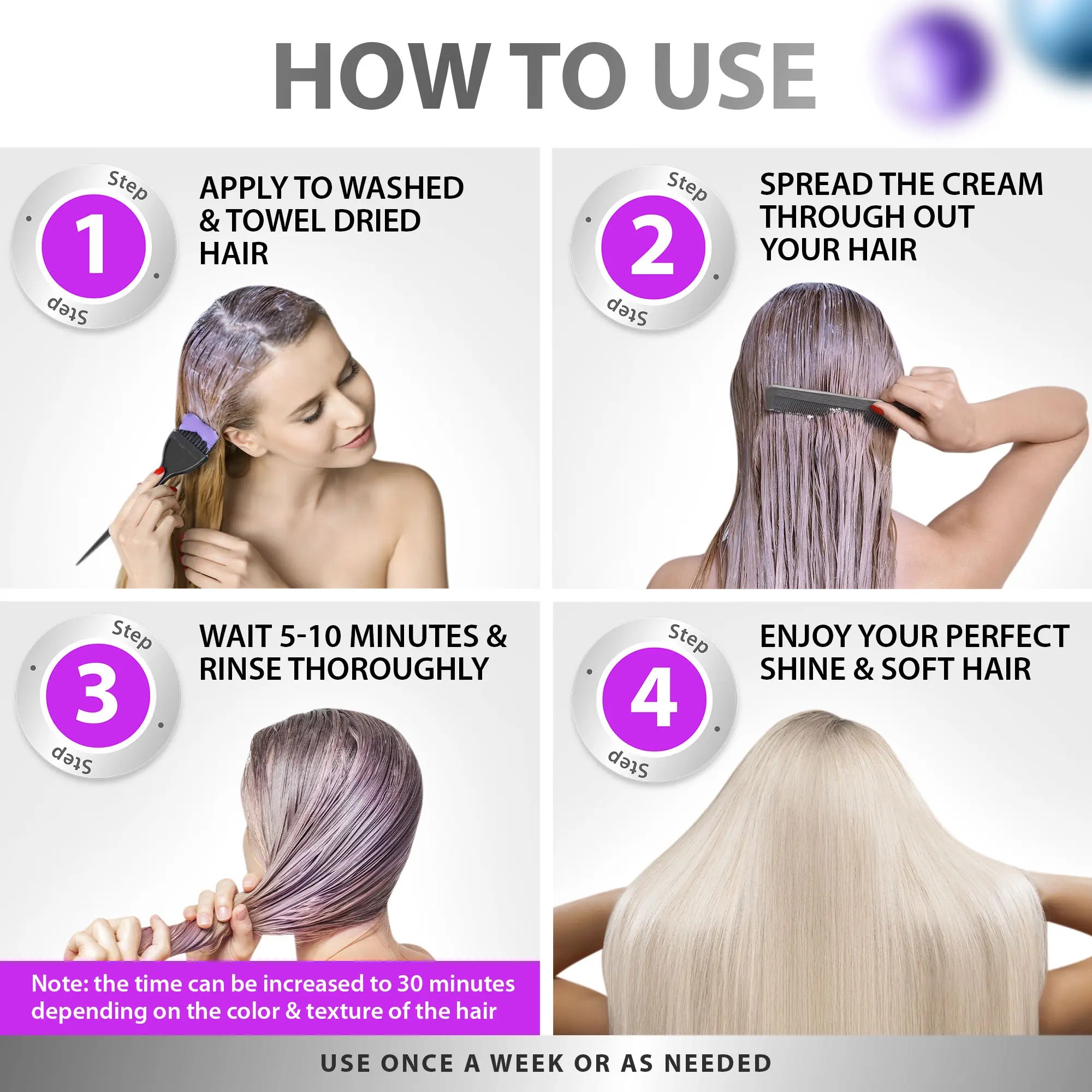 HOW TO USE

Step
1
Step

APPLY TO WASHED & TOWEL DRIED HAIR

Step
2
Step

SPREAD THE CREAM THROUGH OUT YOUR HAIR

Step
3
Step

WAIT 5-10 MINUTES & RINSE THOROUGHLY

Note: the time can be increased to 30 minutes depending on the color & texture of the hair

Step
4
Step

ENJOY YOUR PERFECT SHINE & SOFT HAIR

USE ONCE A WEEK OR AS NEEDED