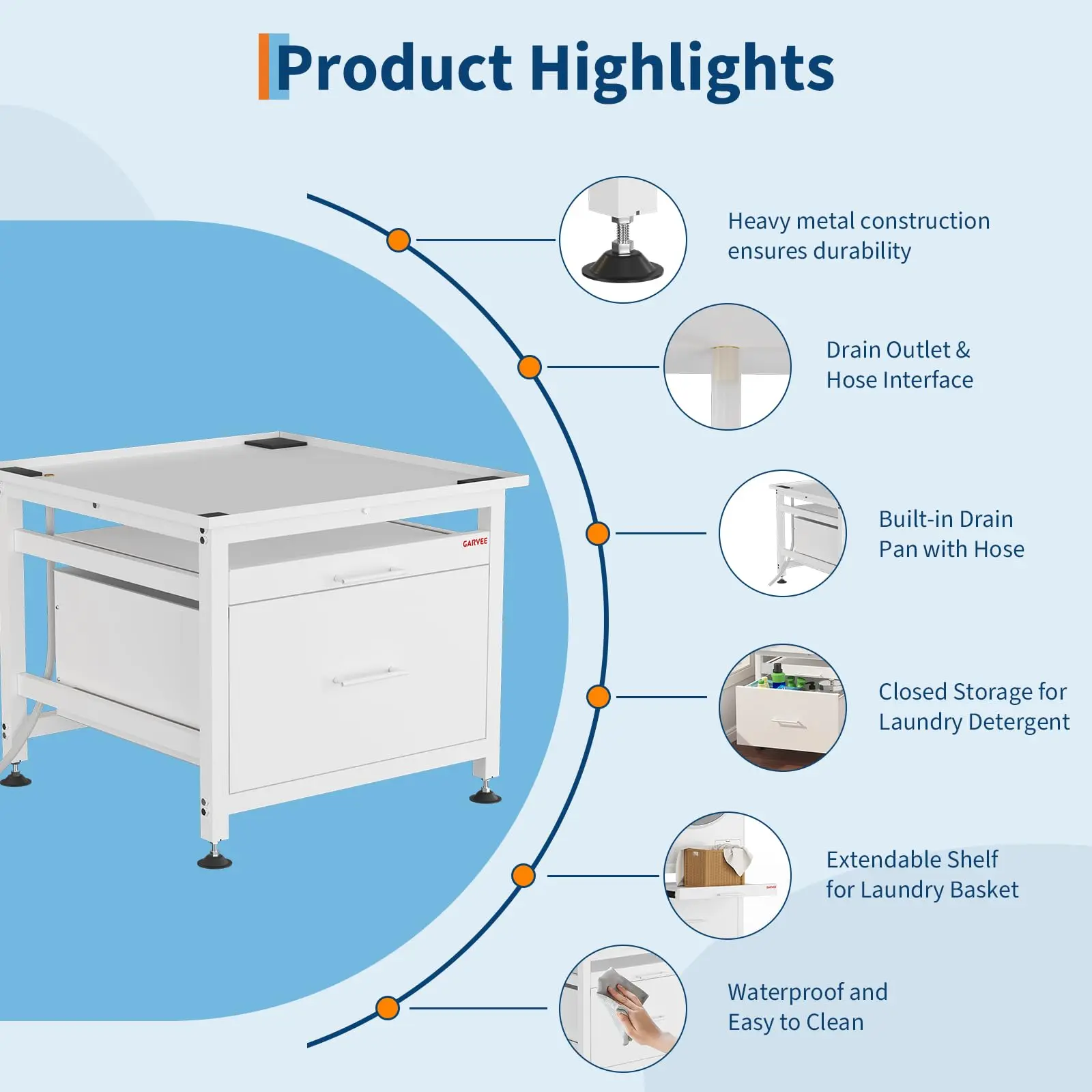 Product Highlights

GARVEE

Heavy metal construction ensures durability

Drain Outlet & Hose Interface

Built-in Drain Pan with Hose

Closed Storage for Laundry Detergent

Extendable Shelf for Laundry Basket

Waterproof and Easy to Clean