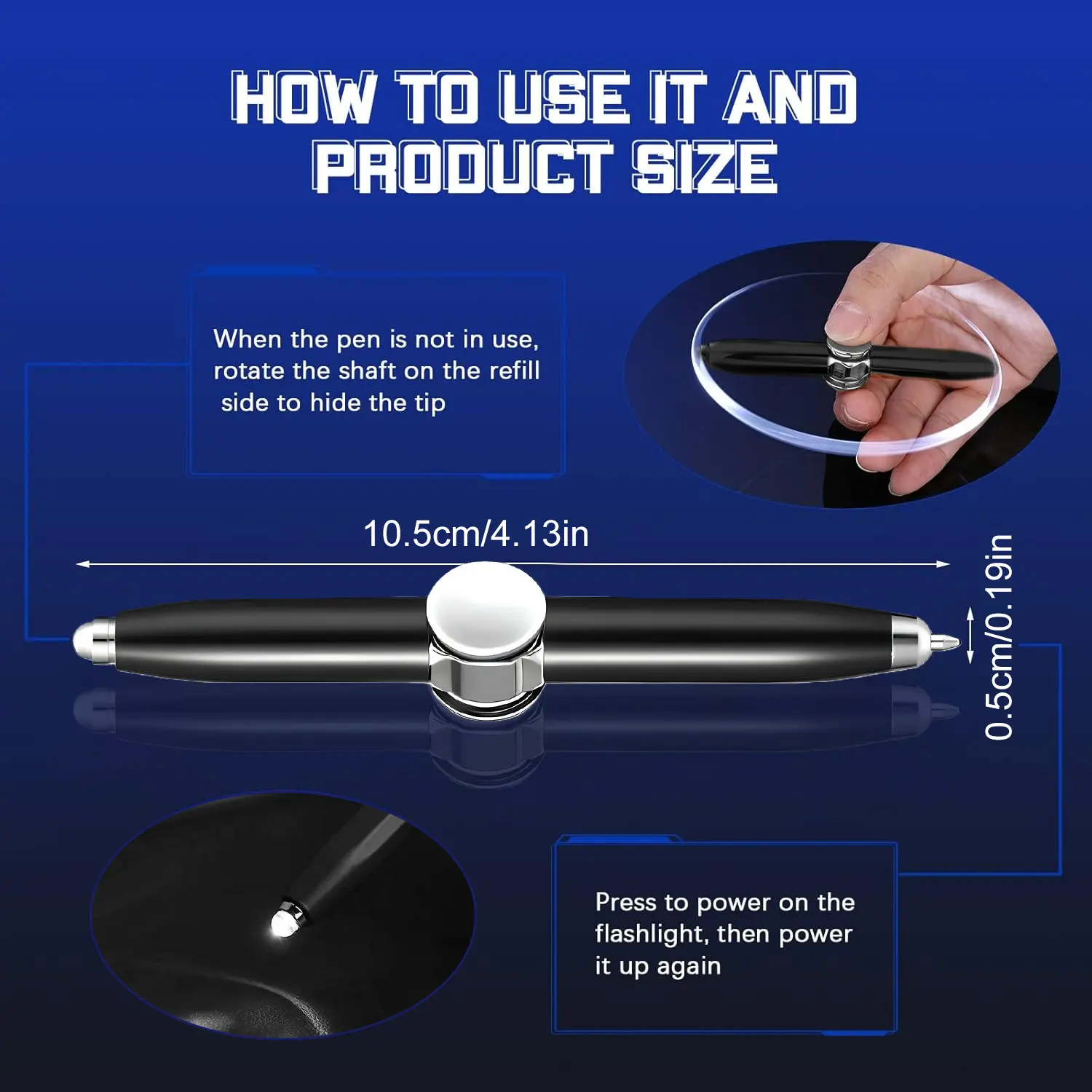 HOW TO USE IT AND PRODUCT SIZE

When the pen is not in use, rotate the shaft on the refill side to hide the tip

10.5cm/4.13in

0.5cm/0.19in

Press to power on the flashlight, then power it up again