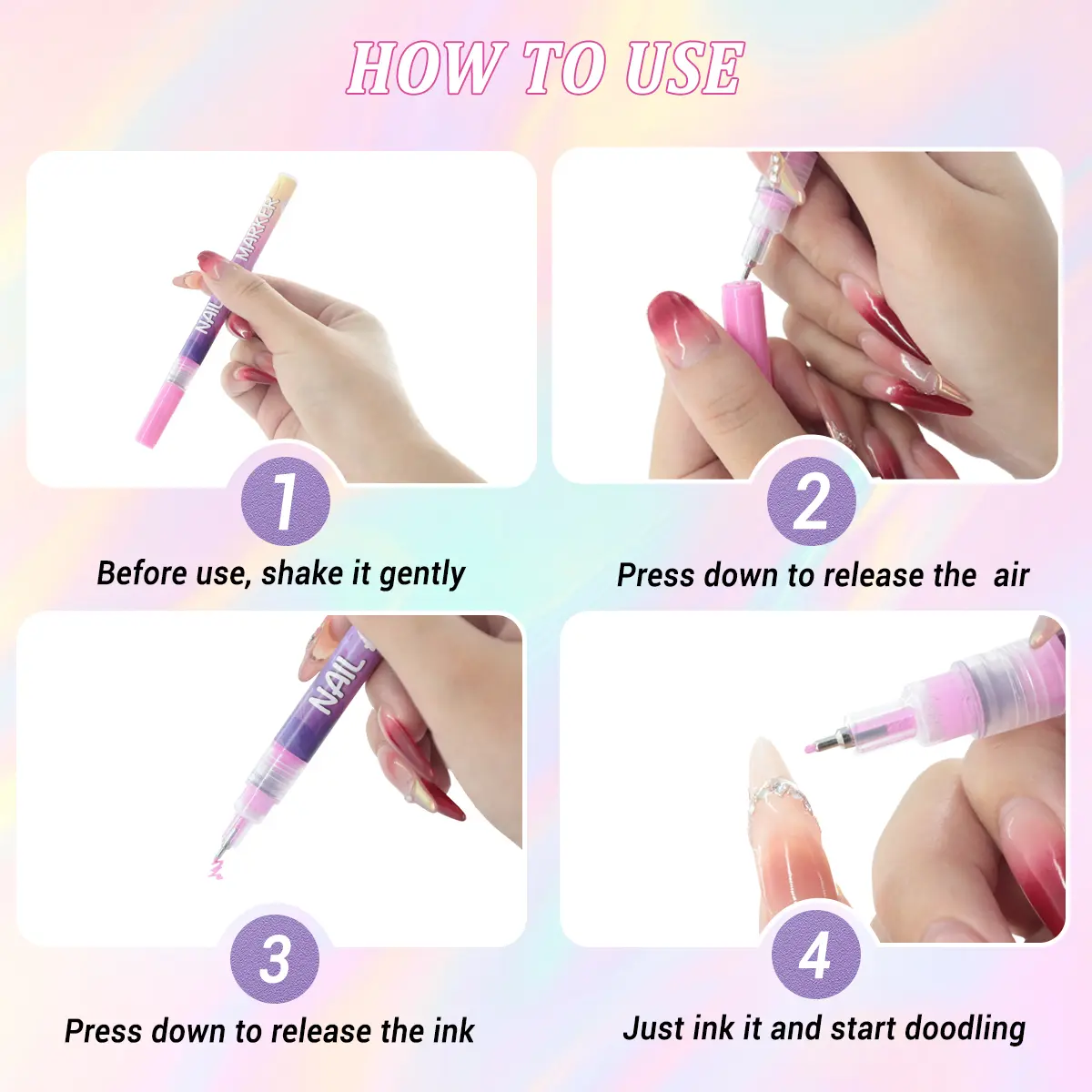 HOW TO USE

NAIL MARKER

1

Before use, shake it gently

2

Press down to release the air

NAIL

3

Press down to release the ink

4

Just ink it and start doodling