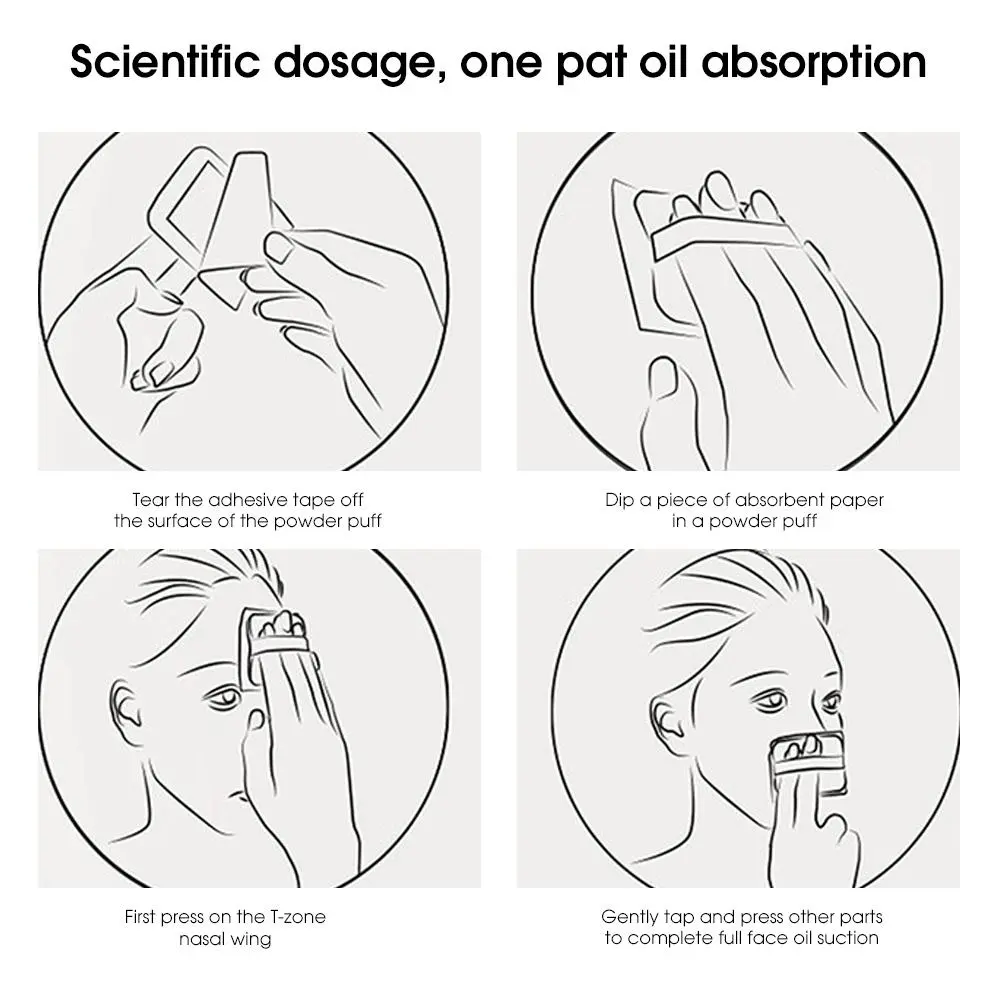 Scientific dosage, one pat oil absorption

Tear the adhesive tape off the surface of the powder puff

Dip a piece of absorbent paper in a powder puff

First press on the T-zone nasal wing

Gently tap and press other parts to complete full face oil suction