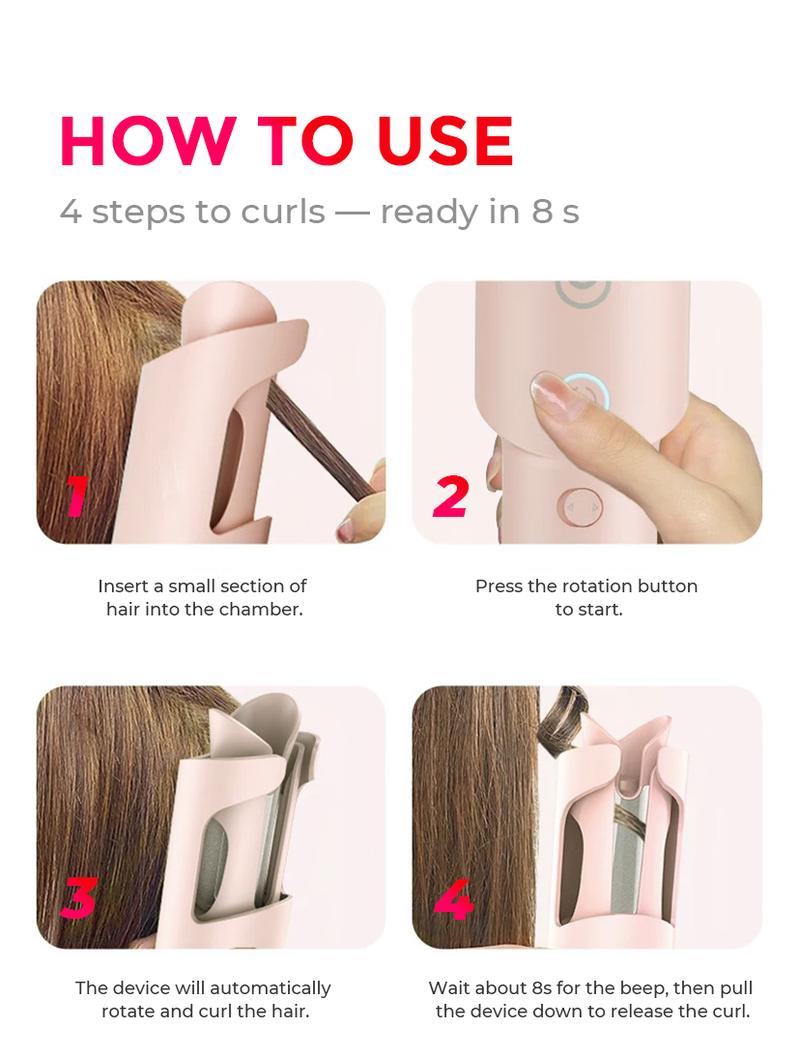 HOW TO USE

4 steps to curls — ready in 8 s

1

Insert a small section of hair into the chamber.

2

Press the rotation button to start.

3

The device will automatically rotate and curl the hair.

4

Wait about 8s for the beep, then pull the device down to release the curl.