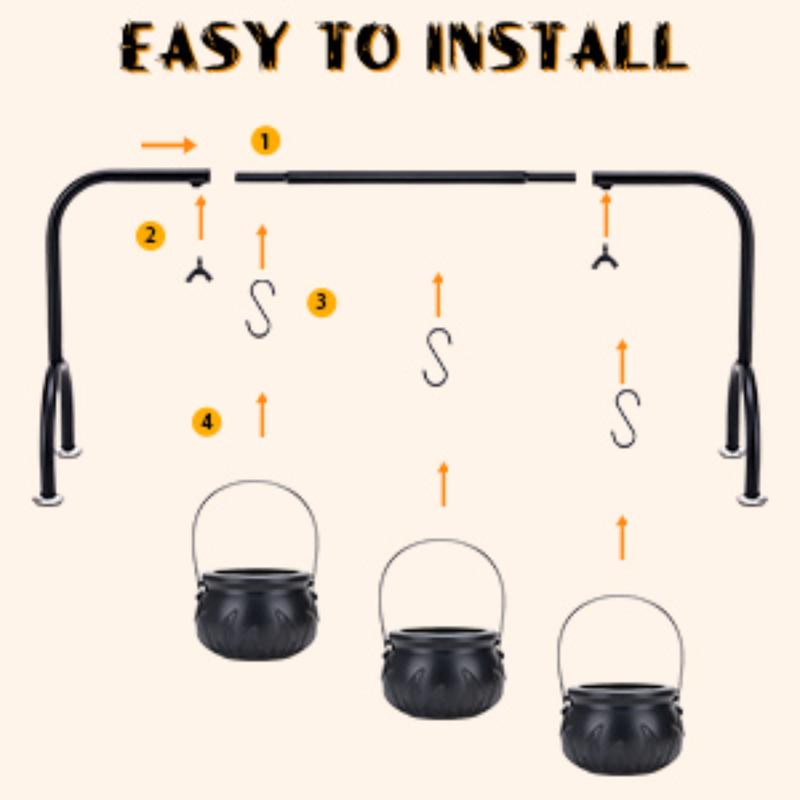 EASY TO INSTALL

1

2

3

4