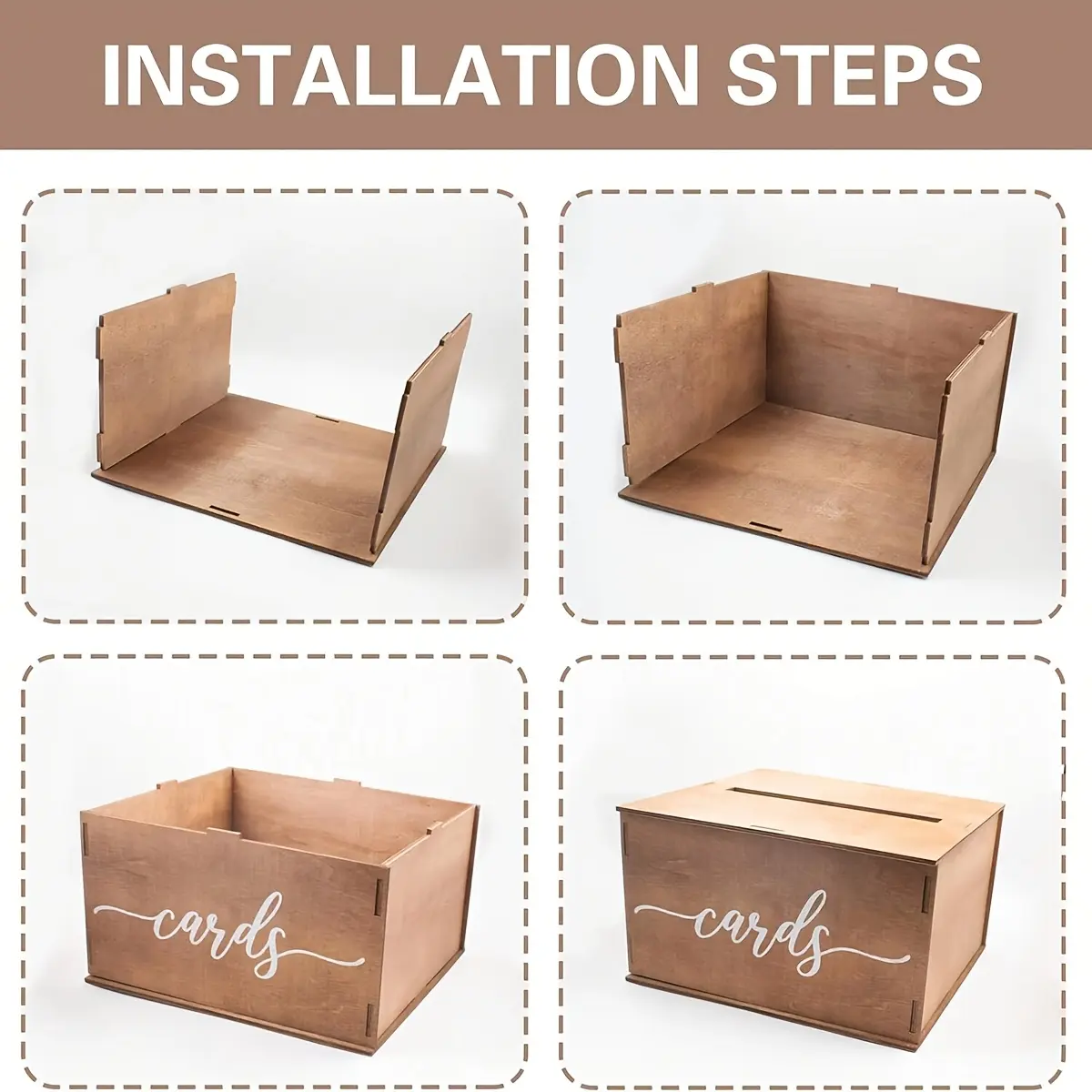 INSTALLATION STEPS

cards

cards