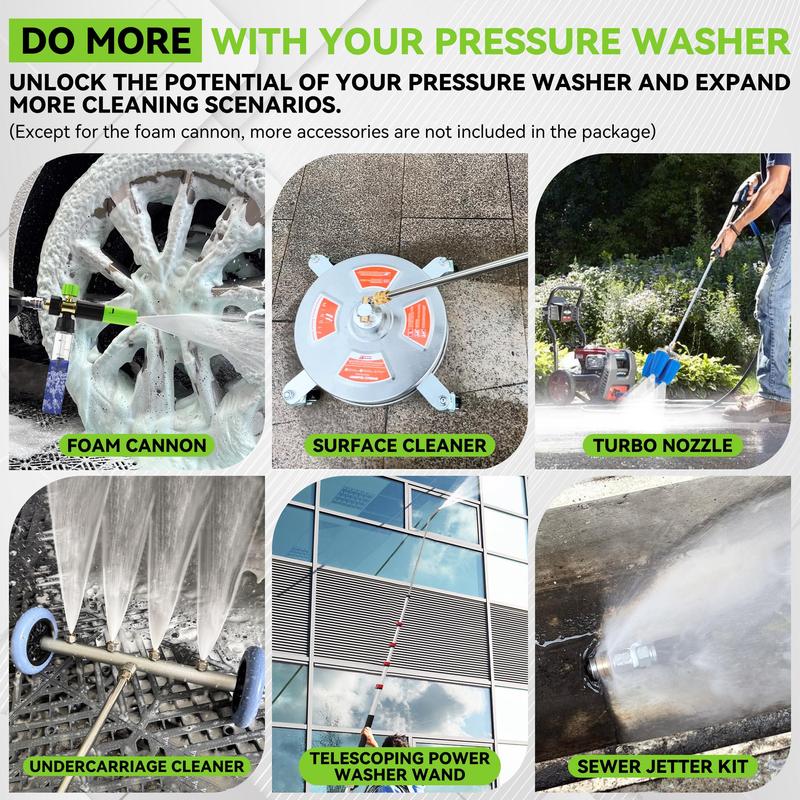 DO MORE WITH YOUR PRESSURE WASHER

UNLOCK THE POTENTIAL OF YOUR PRESSURE WASHER AND EXPAND MORE CLEANING SCENARIOS.

(Except for the foam cannon, more accessories are not included in the package)

FOAM CANNON

SURFACE CLEANER

TURBO NOZZLE

UNDERCARRIAGE CLEANER

TELESCOPING POWER WASHER WAND

SEWER JETTER KIT