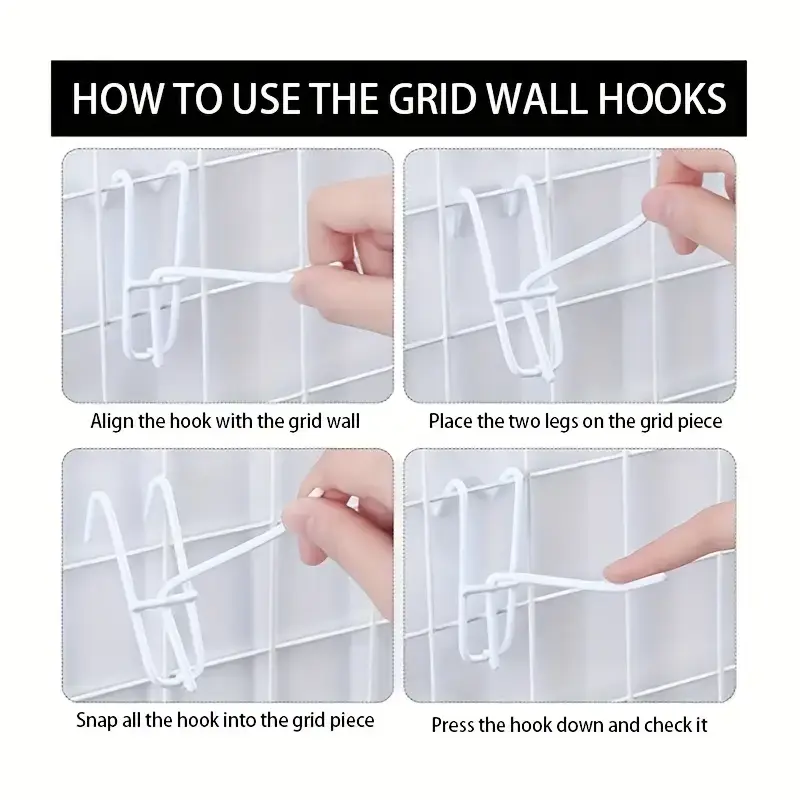 HOW TO USE THE GRID WALL HOOKS

Align the hook with the grid wall

Place the two legs on the grid piece

Snap all the hook into the grid piece

Press the hook down and check it