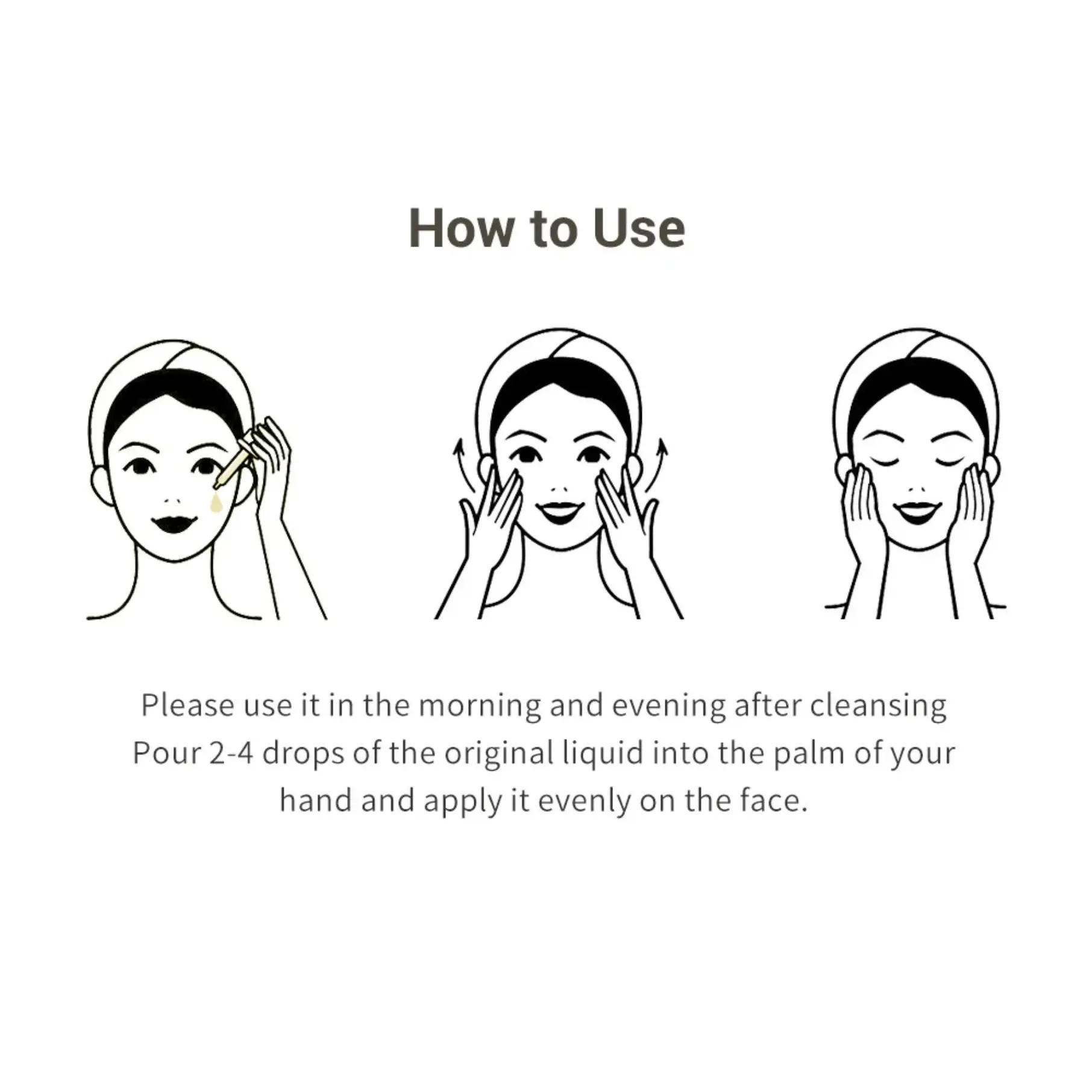 How to Use

Please use it in the morning and evening after cleansing
Pour 2-4 drops of the original liquid into the palm of your hand and apply it evenly on the face.