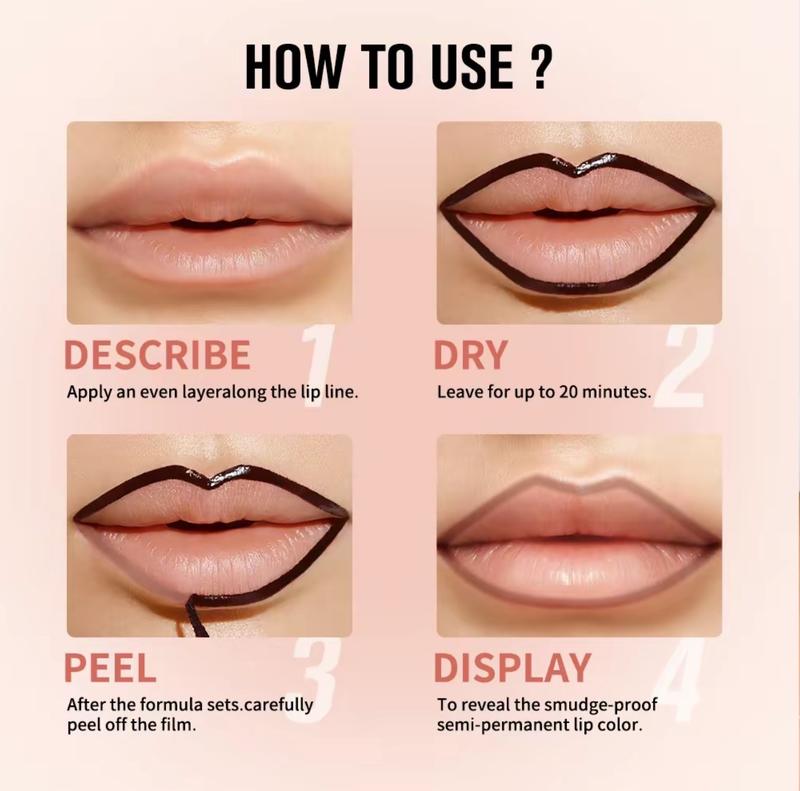 HOW TO USE ?

DESCRIBE 1
Apply an even layeralong the lip line.

DRY 2
Leave for up to 20 minutes.

PEEL 3
After the formula sets.carefully peel off the film.

DISPLAY 4
To reveal the smudge-proof semi-permanent lip color.