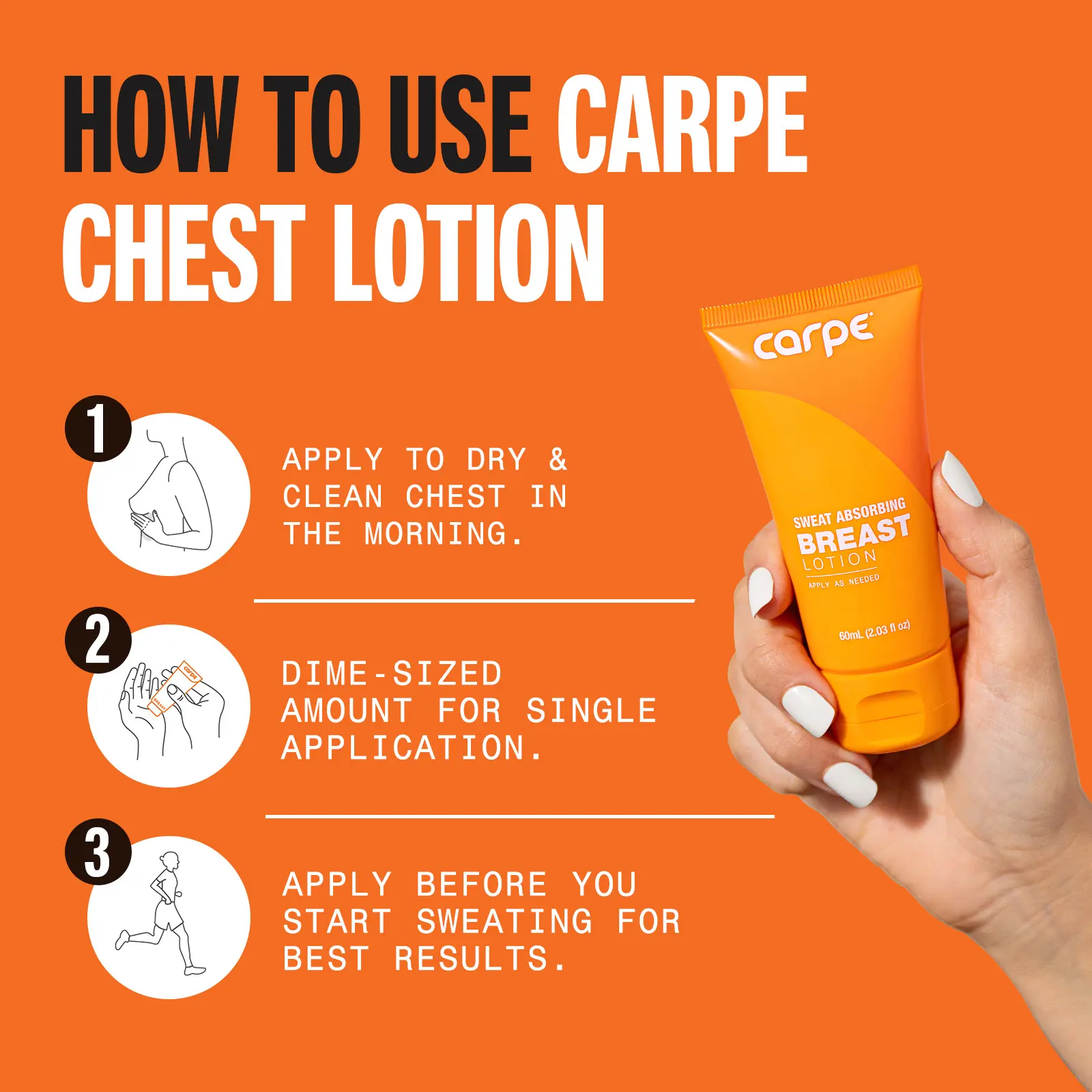 HOW TO USE CARPE CHEST LOTION

1

APPLY TO DRY & CLEAN CHEST IN THE MORNING.

2

carpe

BREAST

DIME-SIZED AMOUNT FOR SINGLE APPLICATION.

3

APPLY BEFORE YOU START SWEATING FOR BEST RESULTS.

carpe

SWEAT ABSORBING
BREAST
LOTION
APPLY AS NEEDED

60mL (2.03 fl oz)