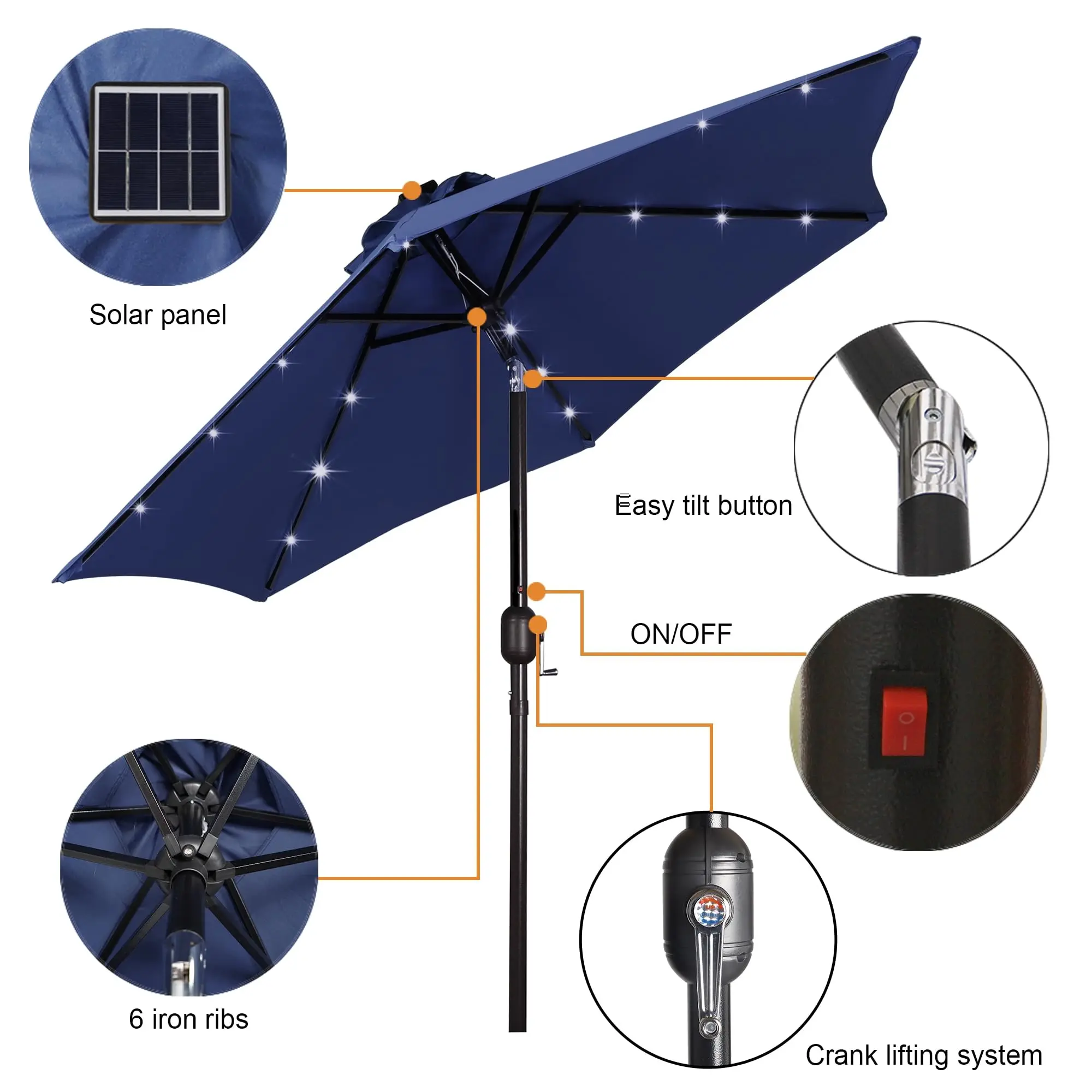 Solar panel

Easy tilt button

ON/OFF

6 iron ribs

Crank lifting system