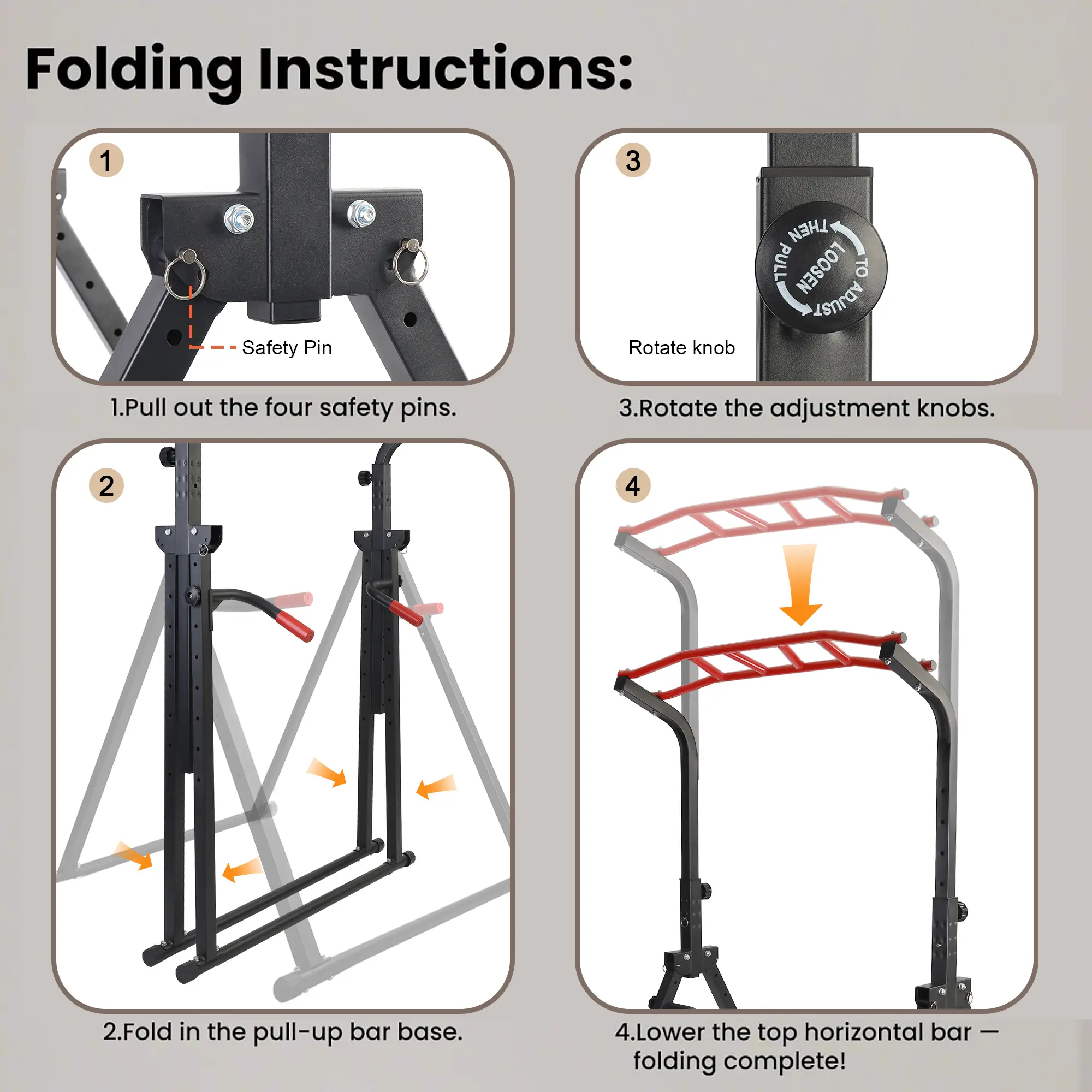 Folding Instructions:

1

Safety Pin

1.Pull out the four safety pins.

3

LOOSEN THEN PULL TO ADJUST

Rotate knob

3.Rotate the adjustment knobs.

2

2.Fold in the pull-up bar base.

4

4.Lower the top horizontal bar — folding complete!