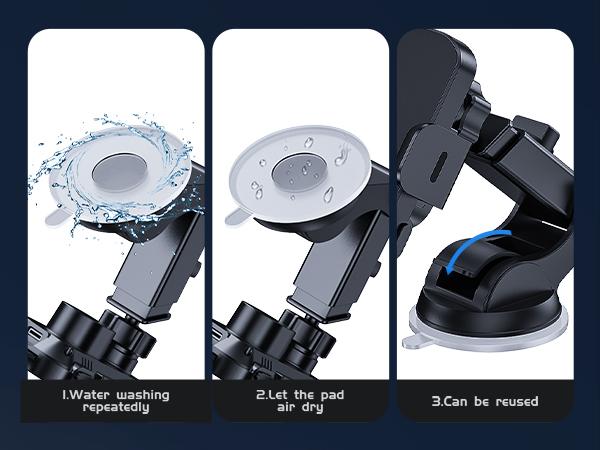 1.Water washing repeatedly

2.Let the pad air dry

3.Can be reused