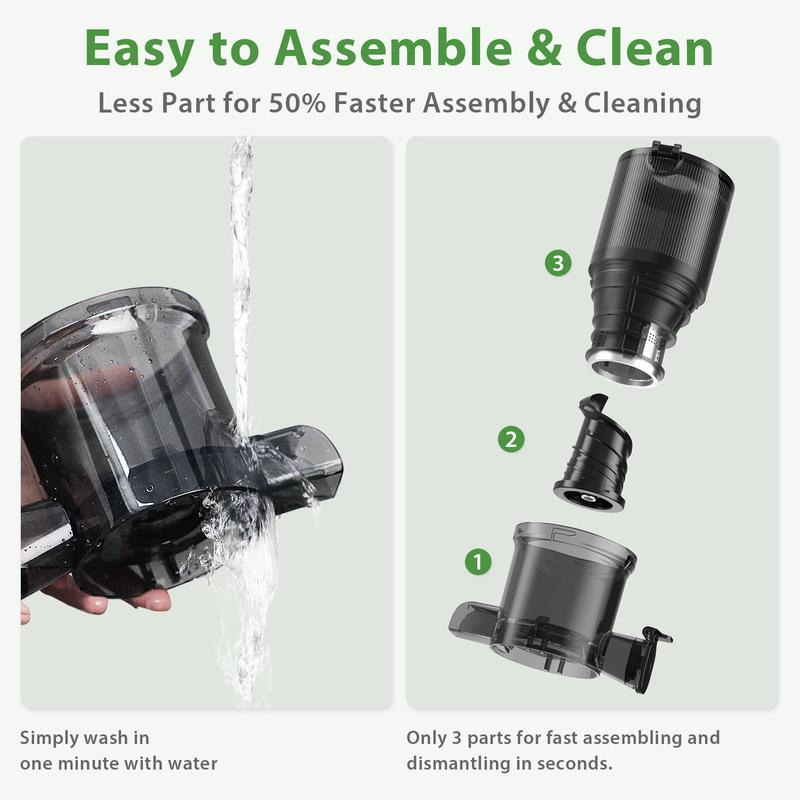 Easy to Assemble & Clean

Less Part for 50% Faster Assembly & Cleaning

3

2

1

Simply wash in one minute with water

Only 3 parts for fast assembling and dismantling in seconds.