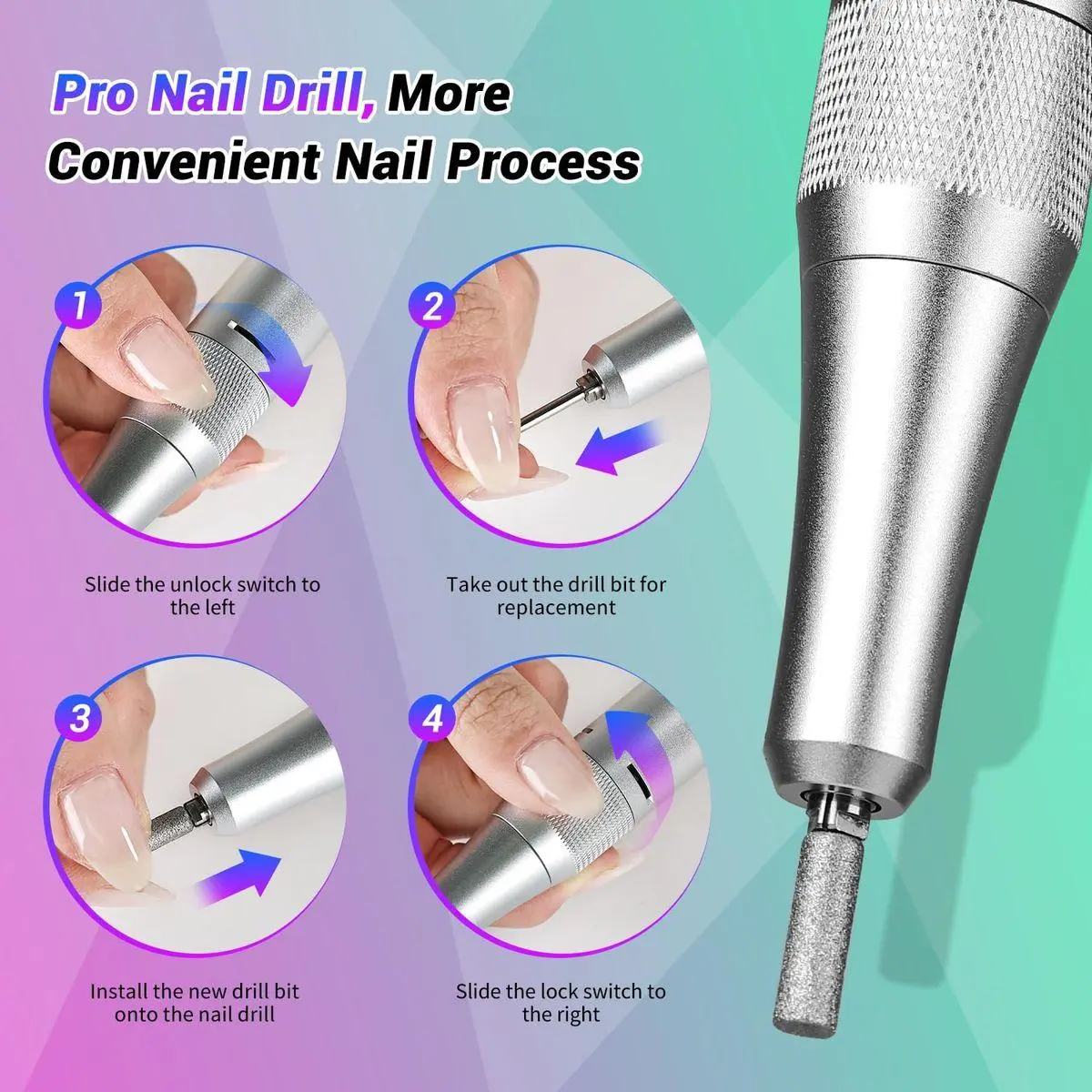 Pro Nail Drill, More Convenient Nail Process

1

Slide the unlock switch to the left

2

Take out the drill bit for replacement

3

Install the new drill bit onto the nail drill

4

Slide the lock switch to the right