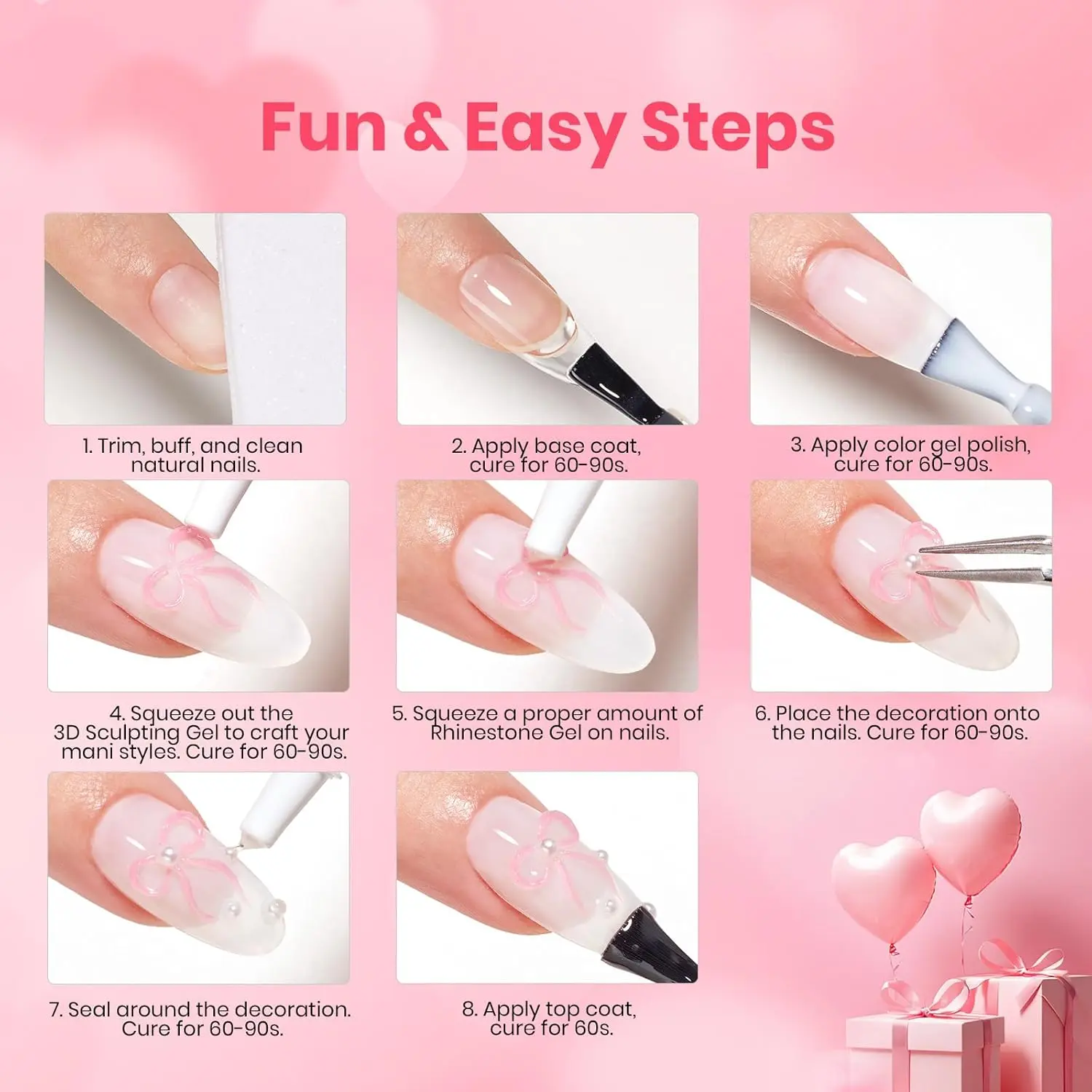 Fun & Easy Steps

1. Trim, buff, and clean natural nails.

2. Apply base coat, cure for 60-90s.

3. Apply color gel polish, cure for 60-90s.

4. Squeeze out the 3D Sculpting Gel to craft your mani styles. Cure for 60-90s.

5. Squeeze a proper amount of Rhinestone Gel on nails.

6. Place the decoration onto the nails. Cure for 60-90s.

7. Seal around the decoration. Cure for 60-90s.

8. Apply top coat, cure for 60s.