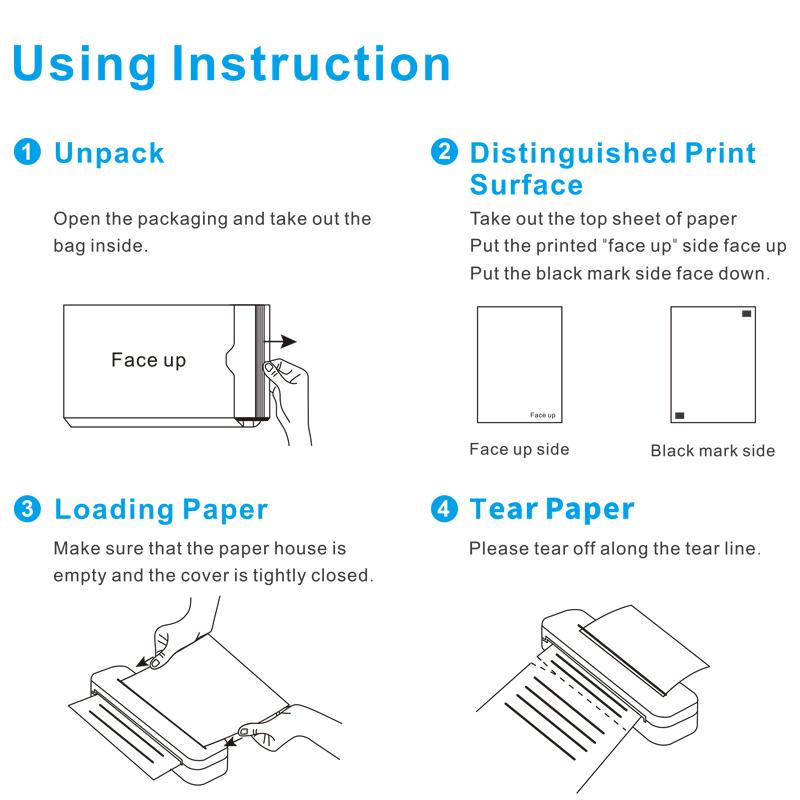 Using Instruction

1 Unpack

Open the packaging and take out the bag inside.

Face up

2 Distinguished Print Surface

Take out the top sheet of paper
Put the printed "face up" side face up
Put the black mark side face down.

Face up

Face up side

Black mark side

3 Loading Paper

Make sure that the paper house is empty and the cover is tightly closed.

4 Tear Paper

Please tear off along the tear line.