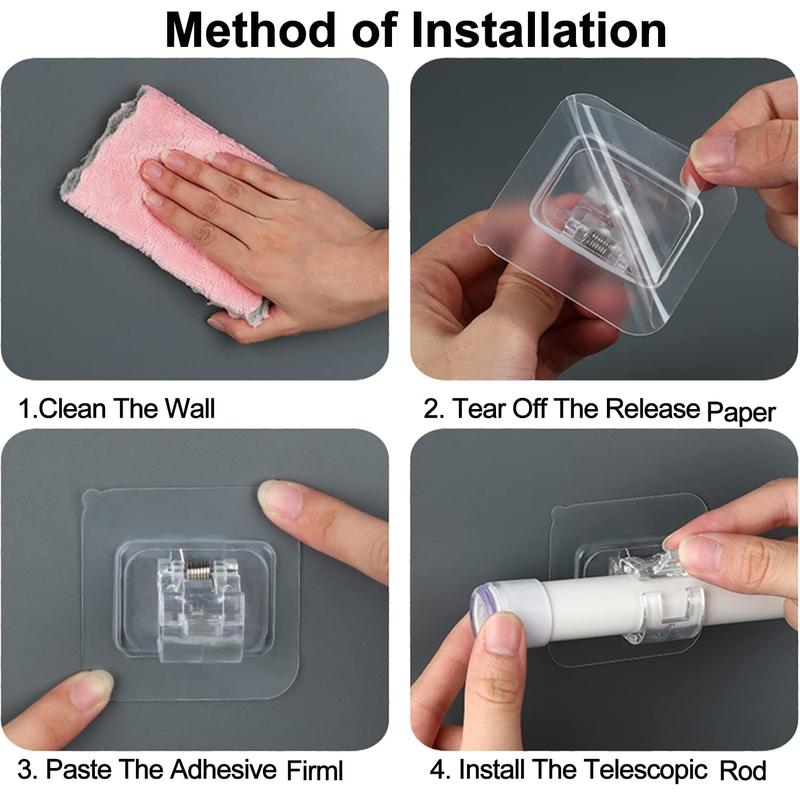 Method of Installation

1.Clean The Wall

2. Tear Off The Release Paper

3. Paste The Adhesive Firml

4. Install The Telescopic Rod