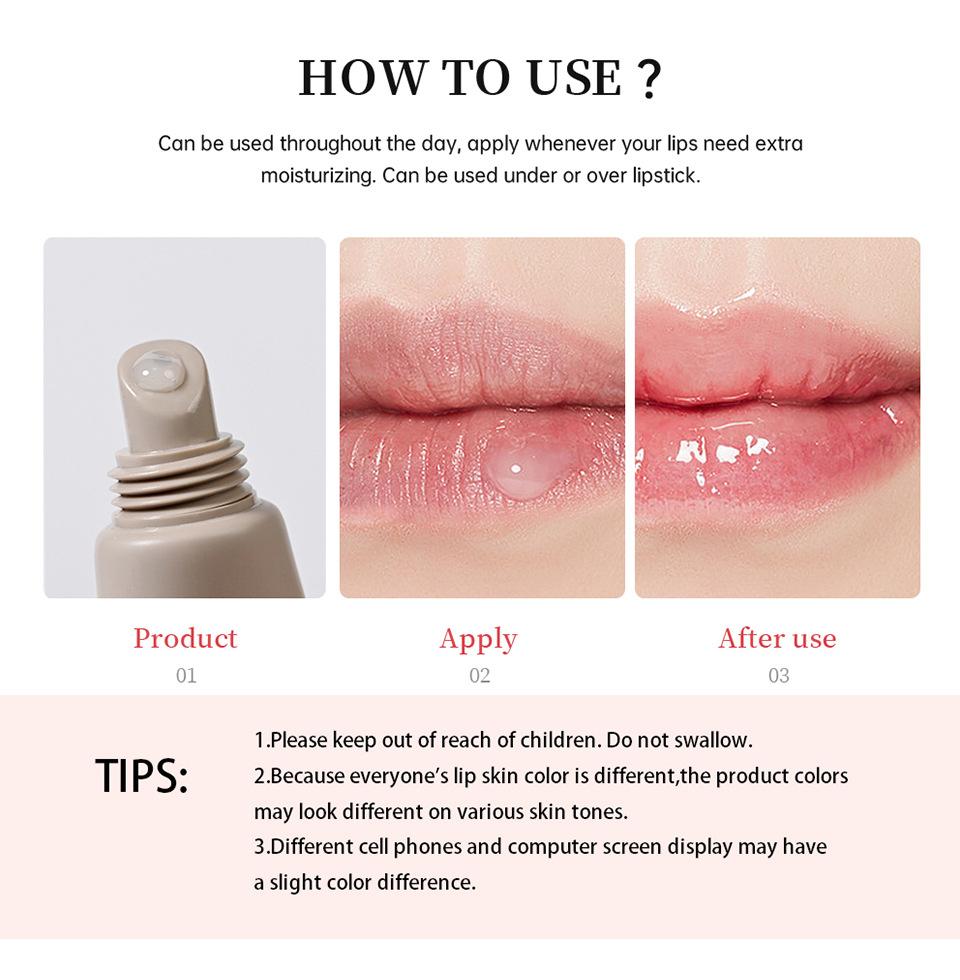 HOW TO USE ?

Can be used throughout the day, apply whenever your lips need extra moisturizing. Can be used under or over lipstick.

Product
01

Apply
02

After use
03

TIPS:

1.Please keep out of reach of children. Do not swallow.
2.Because everyone's lip skin color is different,the product colors may look different on various skin tones.
3.Different cell phones and computer screen display may have a slight color difference.