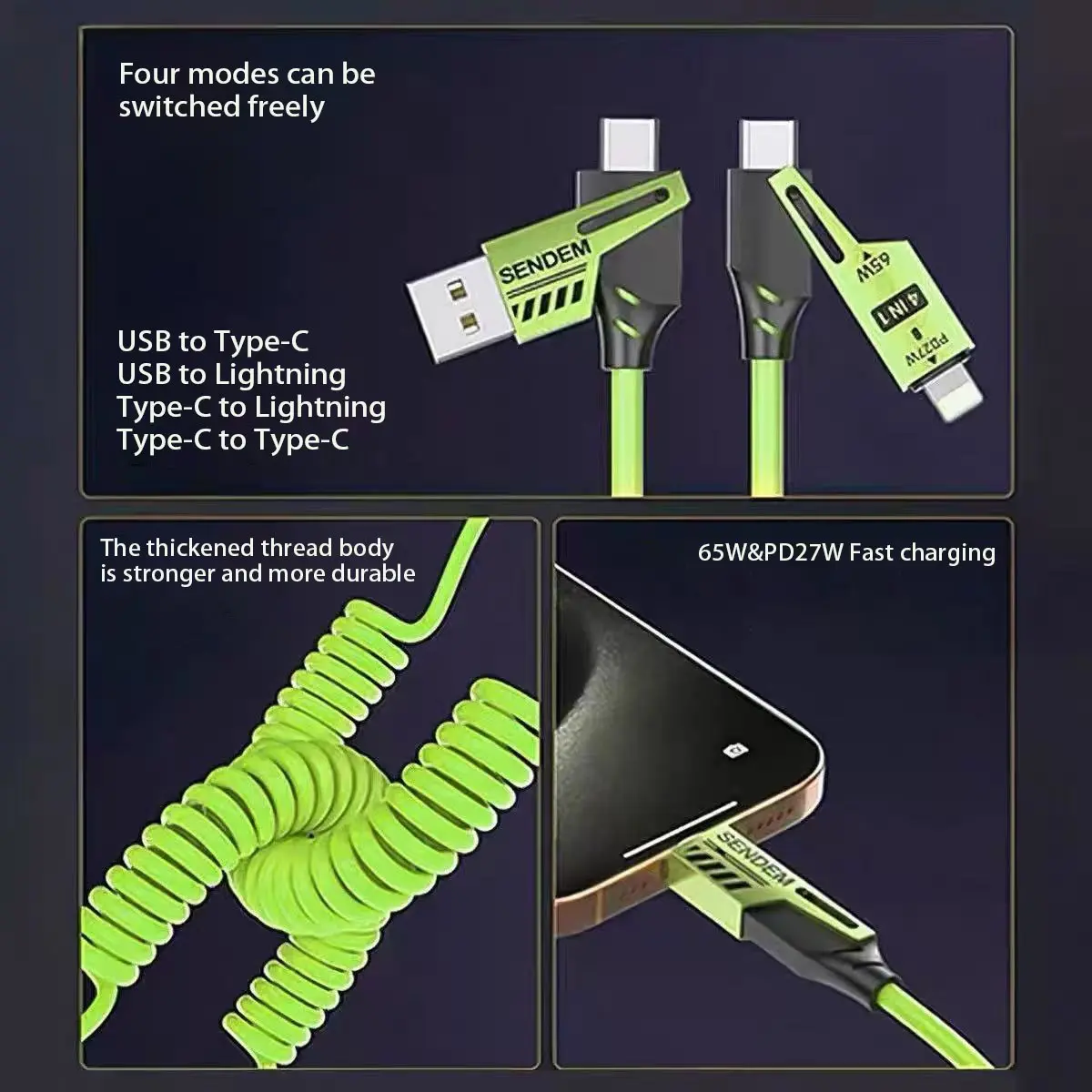 Four modes can be switched freely

SENDEM

65W

4IN1

PD27W

USB to Type-C
USB to Lightning
Type-C to Lightning
Type-C to Type-C

The thickened thread body is stronger and more durable

65W&PD27W Fast charging

SENDEM