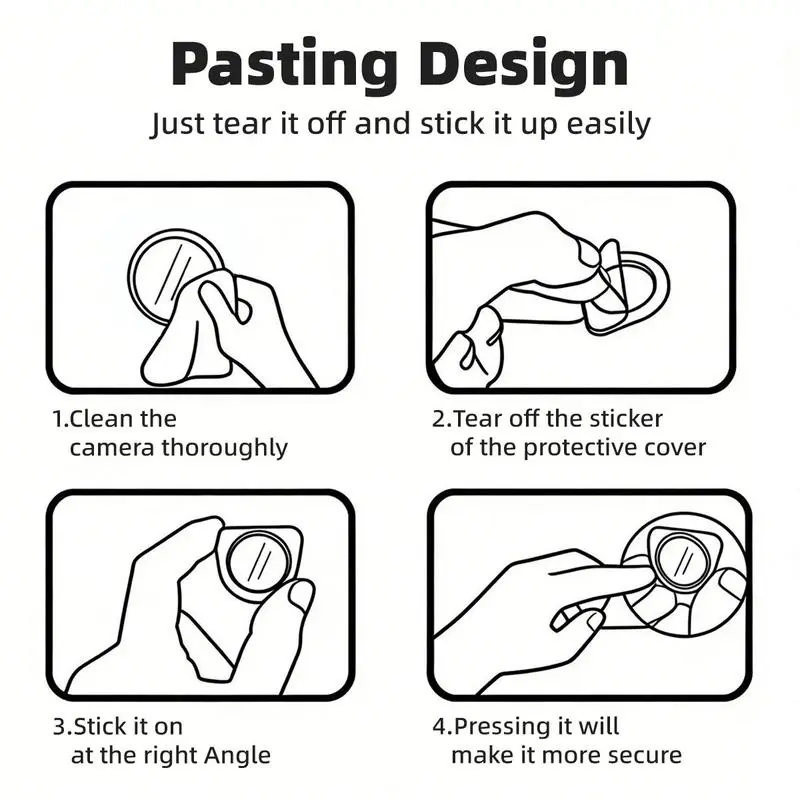 Pasting Design

Just tear it off and stick it up easily

1.Clean the camera thoroughly

2.Tear off the sticker of the protective cover

3.Stick it on at the right Angle

4.Pressing it will make it more secure