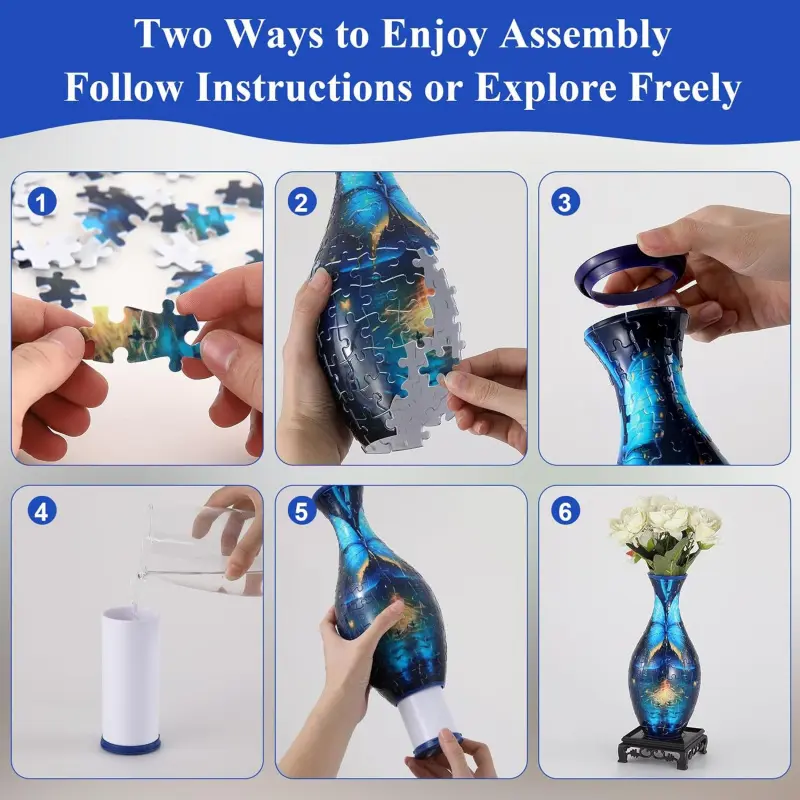 Two Ways to Enjoy Assembly
Follow Instructions or Explore Freely

1

2

3

4

5

6