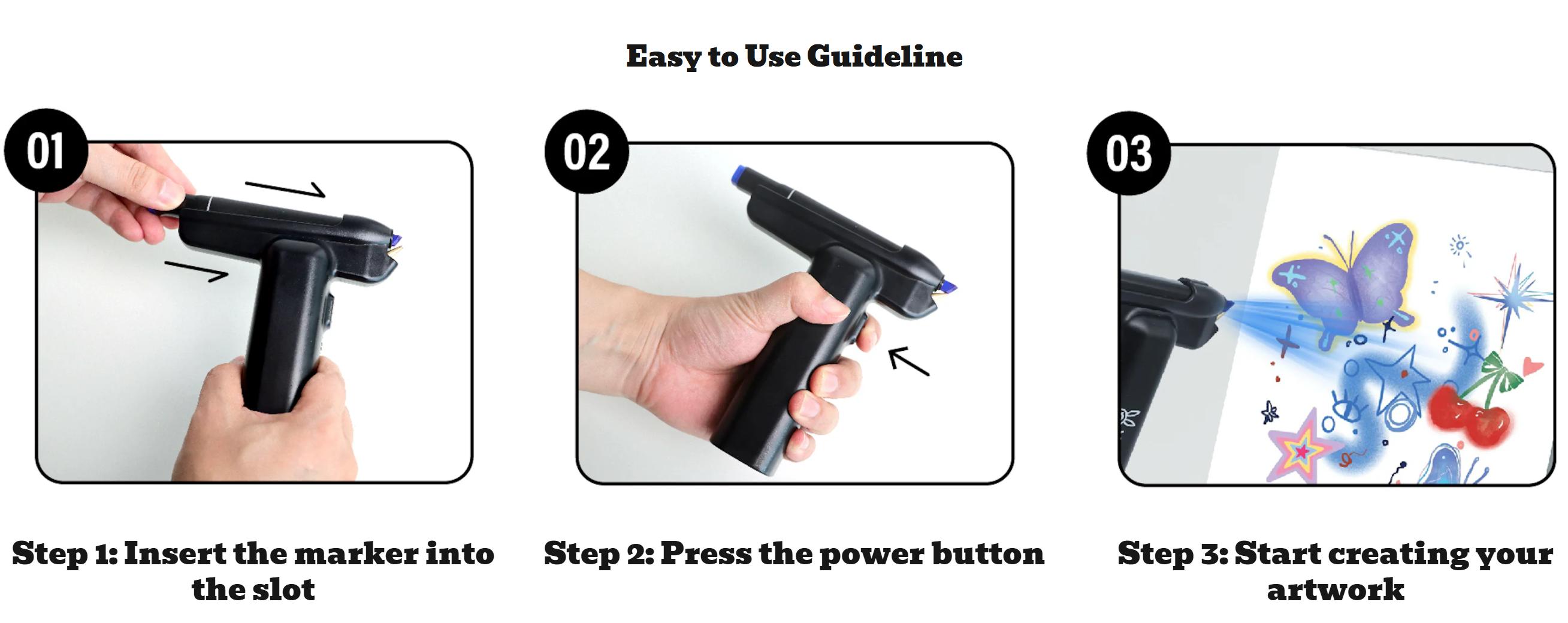 Easy to Use Guideline

01

Step 1: Insert the marker into the slot

02

Step 2: Press the power button

03

Step 3: Start creating your artwork