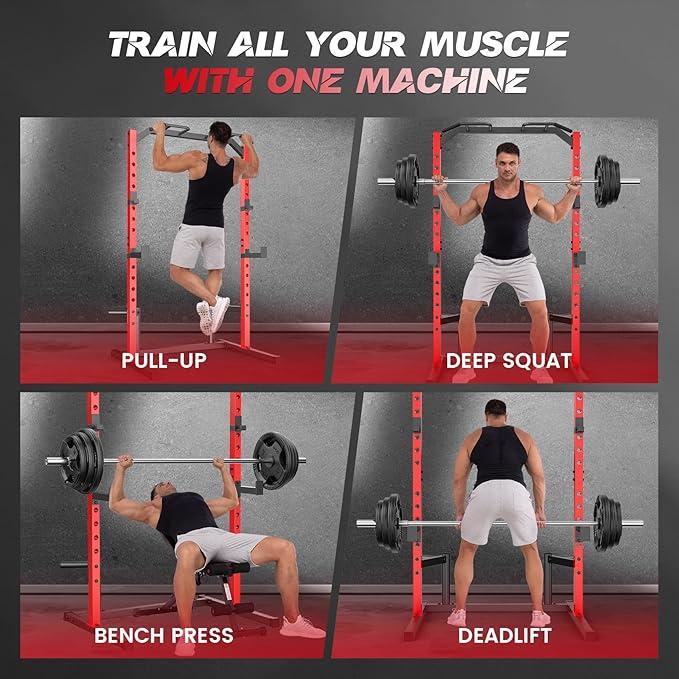 TRAIN ALL YOUR MUSCLE
WITH ONE MACHINE

PULL-UP

DEEP SQUAT

BENCH PRESS

DEADLIFT