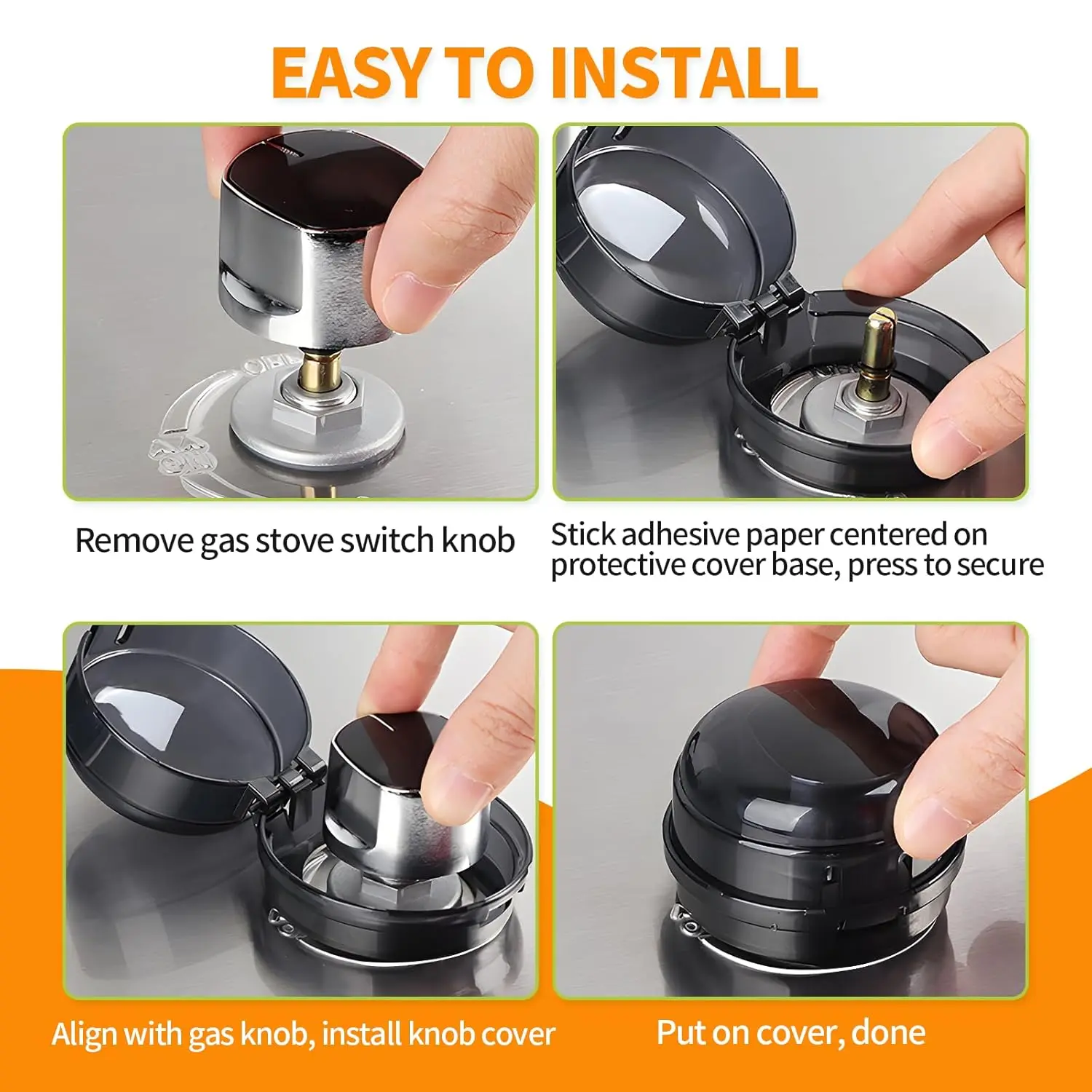 EASY TO INSTALL

Remove gas stove switch knob

Stick adhesive paper centered on protective cover base, press to secure

Align with gas knob, install knob cover

Put on cover, done